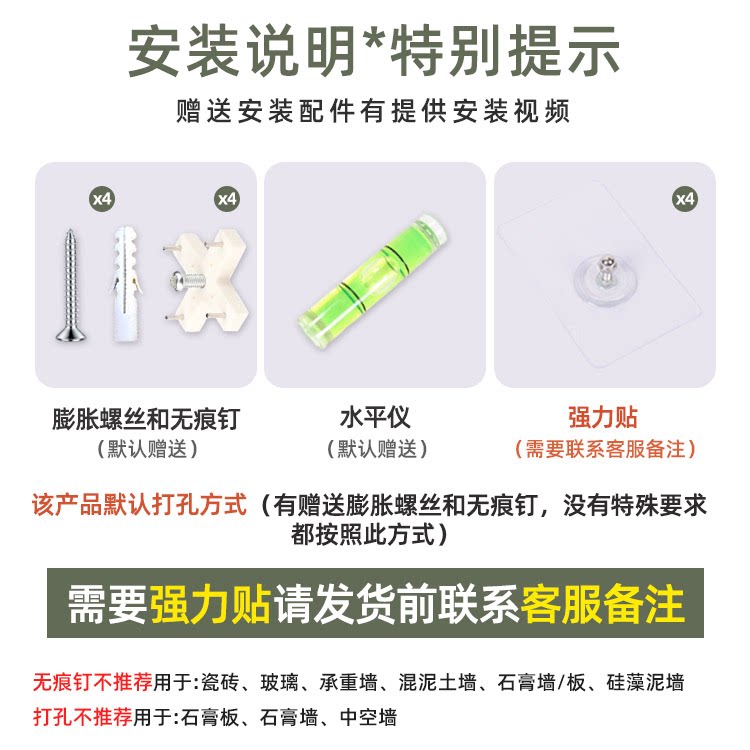 安装说明*特别提示

赠送安装配件有提供安装视频

x4

x4

x4

膨胀螺丝和无痕钉
（默认赠送）

水平仪
（默认赠送）

强力贴
（需要联系客服备注）

该产品默认打孔方式（有赠送膨胀螺丝和无痕钉，没有特殊要求都按照此方式）

需要强力贴请发货前联系客服备注

无痕钉不推荐用于:瓷砖、玻璃、承重墙、混泥土墙、石膏墙/板、硅藻泥墙
打孔不推荐用于:石膏板、石膏墙、中空墙