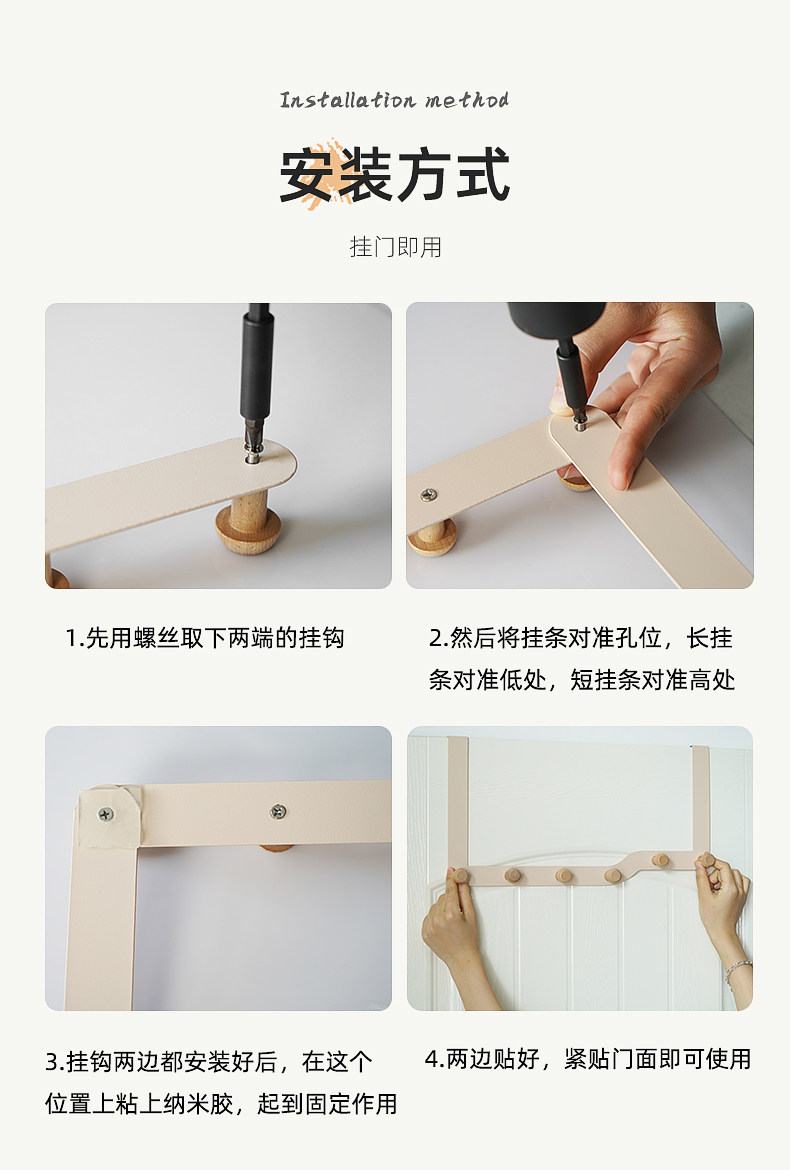 Installation method

安装方式

挂门即用

1.先用螺丝取下两端的挂钩

2.然后将挂条对准孔位，长挂条对准低处，短挂条对准高处

3.挂钩两边都安装好后，在这个位置上粘上纳米胶，起到固定作用

4.两边贴好，紧贴门面即可使用