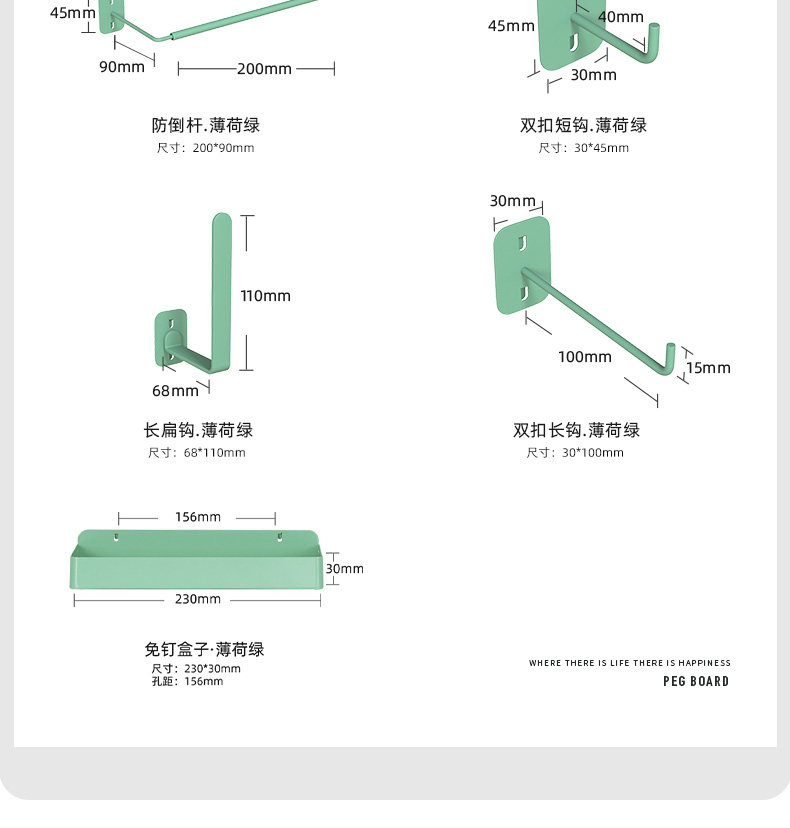 45mm

90mm

200mm

防倒杆.薄荷绿
尺寸：200*90mm

45mm

40mm

30mm

双扣短钩.薄荷绿
尺寸：30*45mm

110mm

68mm

长扁钩.薄荷绿
尺寸：68*110mm

30mm

100mm

15mm

双扣长钩.薄荷绿
尺寸：30*100mm

156mm

30mm

230mm

免钉盒子·薄荷绿
尺寸：230*30mm
孔距：156mm

WHERE THERE IS LIFE THERE IS HAPPINESS
PEG BOARD