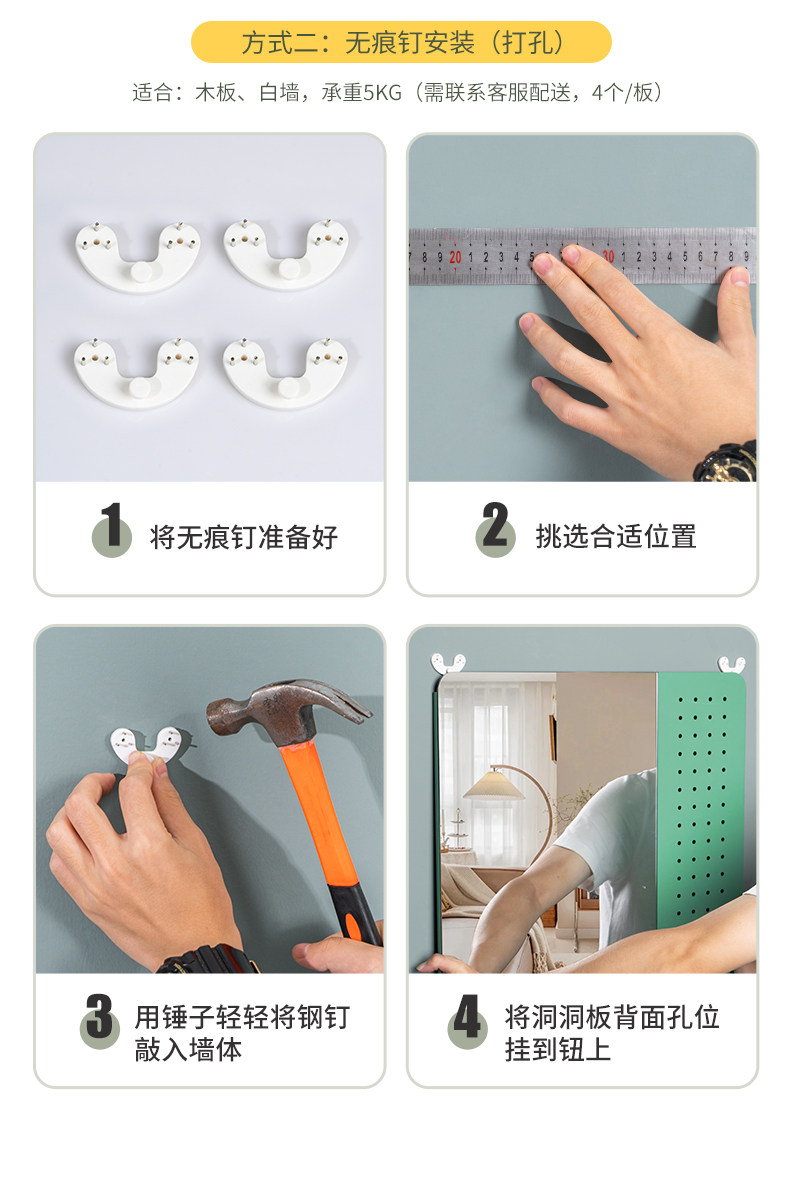 方式二：无痕钉安装（打孔）

适合：木板、白墙，承重5KG（需联系客服配送，4个/板）

7 8 9 20 1 2 3 4 5 6 7 8 9 30 1 2 3 4 5 6 7 8 9

1 将无痕钉准备好

2 挑选合适位置

3 用锤子轻轻将钢钉敲入墙体

4 将洞洞板背面孔位挂到钮上