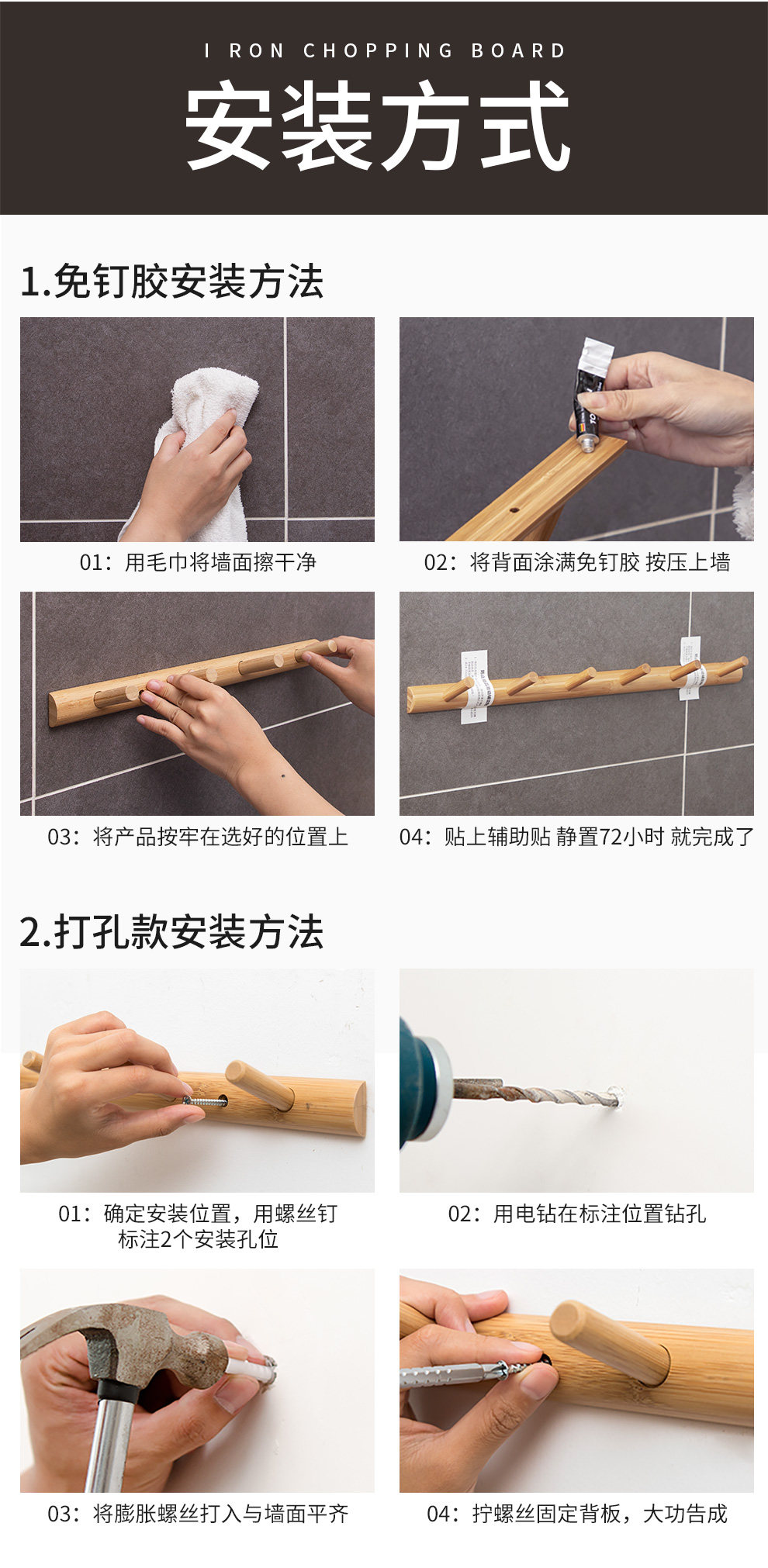 I RON CHOPPING BOARD
安装方式

1.免钉胶安装方法

01：用毛巾将墙面擦干净

02：将背面涂满免钉胶 按压上墙

03：将产品按牢在选好的位置上

04：贴上辅助贴 静置72小时 就完成了

2.打孔款安装方法

01：确定安装位置，用螺丝钉标注2个安装孔位

02：用电钻在标注位置钻孔

03：将膨胀螺丝打入与墙面平齐

04：拧螺丝固定背板，大功告成