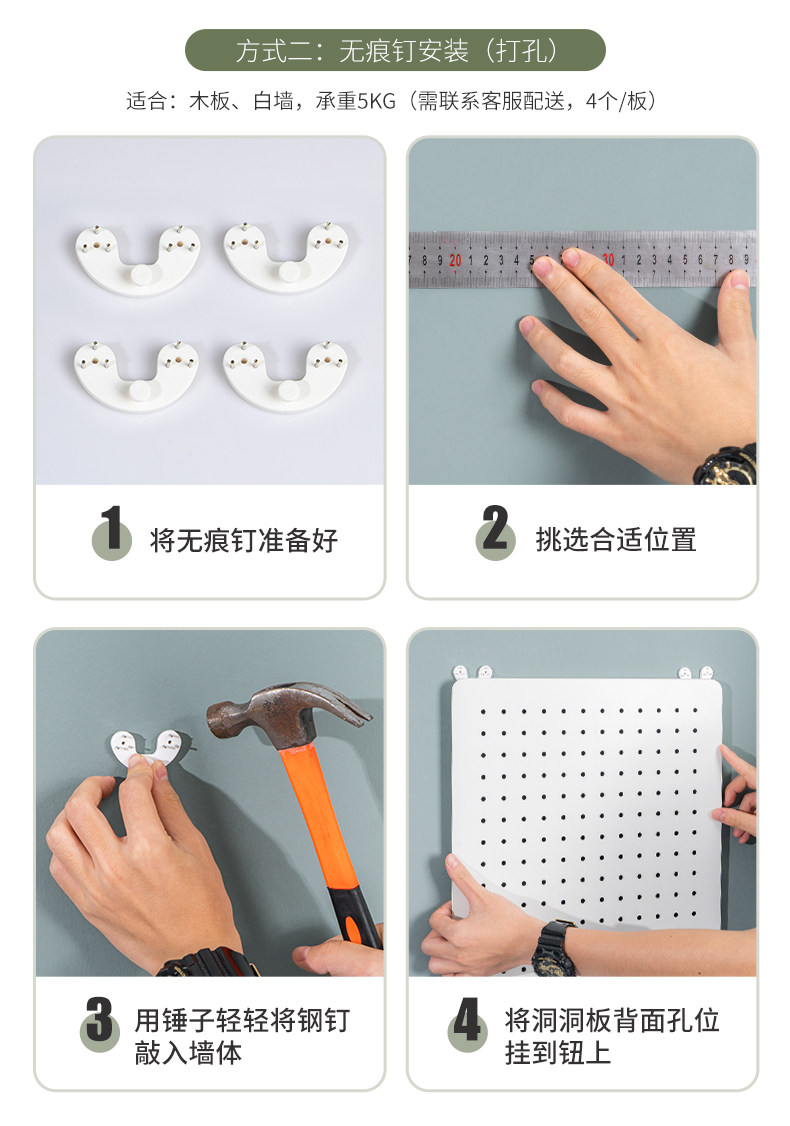 方式二：无痕钉安装（打孔）

适合：木板、白墙，承重5KG（需联系客服配送，4个/板）

7 8 9 20 1 2 3 4 5 6 7 8 9 30 1 2 3 4 5 6 7 8 9

1 将无痕钉准备好

2 挑选合适位置

3 用锤子轻轻将钢钉敲入墙体

4 将洞洞板背面孔位挂到钮上