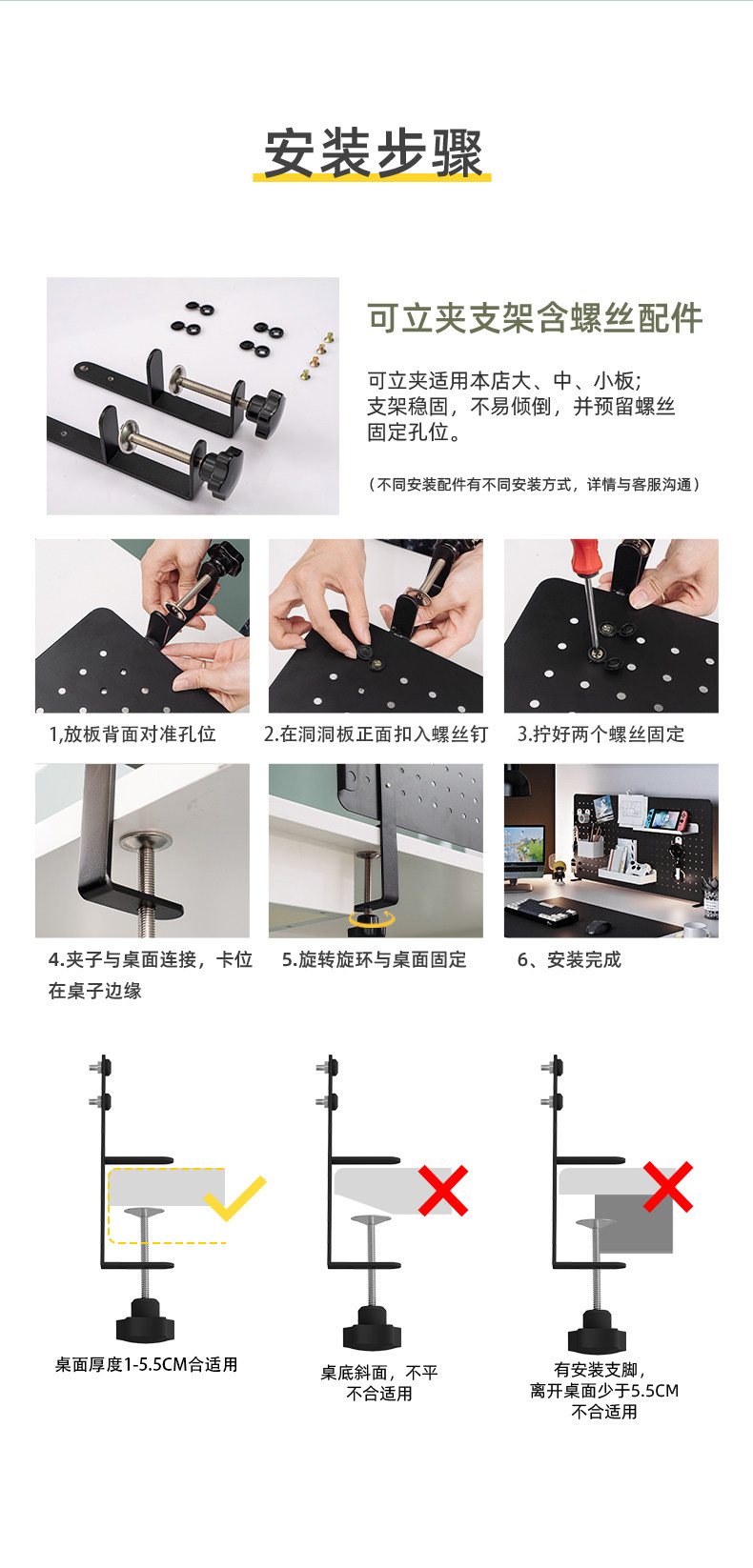 安装步骤

可立夹支架含螺丝配件

可立夹适用本店大、中、小板;
支架稳固，不易倾倒，并预留螺丝固定孔位。

（不同安装配件有不同安装方式，详情与客服沟通）

1,放板背面对准孔位

2.在洞洞板正面扣入螺丝钉

3.拧好两个螺丝固定

4.夹子与桌面连接，卡位在桌子边缘

5.旋转旋环与桌面固定

6、安装完成

桌面厚度1-5.5CM合适用

桌底斜面，不平
不合适用

有安装支脚，
离开桌面少于5.5CM
不合适用