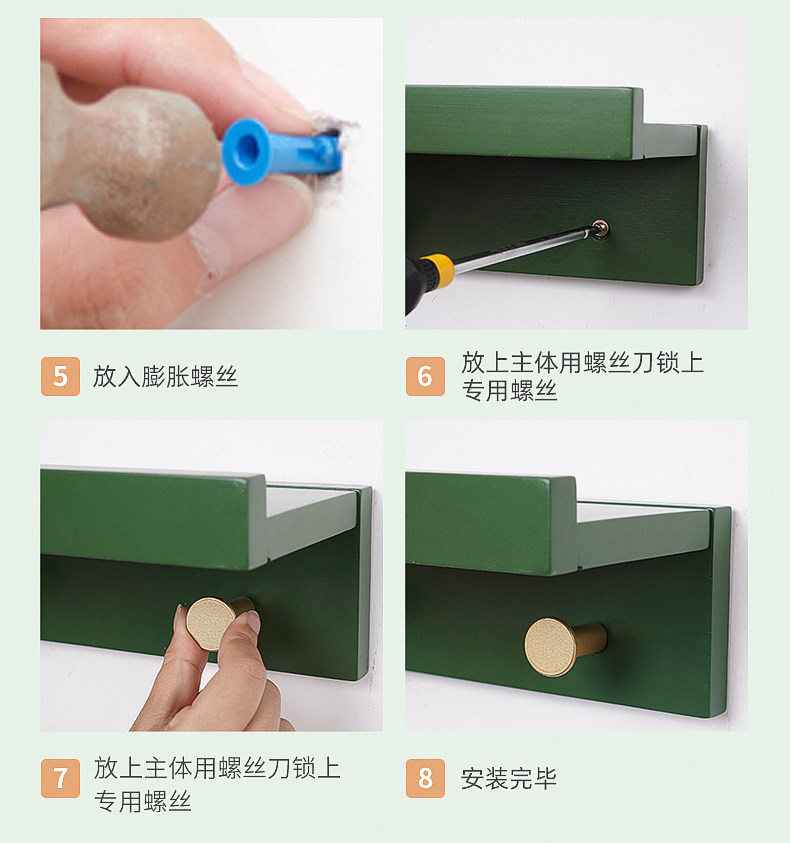 5 放入膨胀螺丝

6 放上主体用螺丝刀锁上专用螺丝

7 放上主体用螺丝刀锁上专用螺丝

8 安装完毕