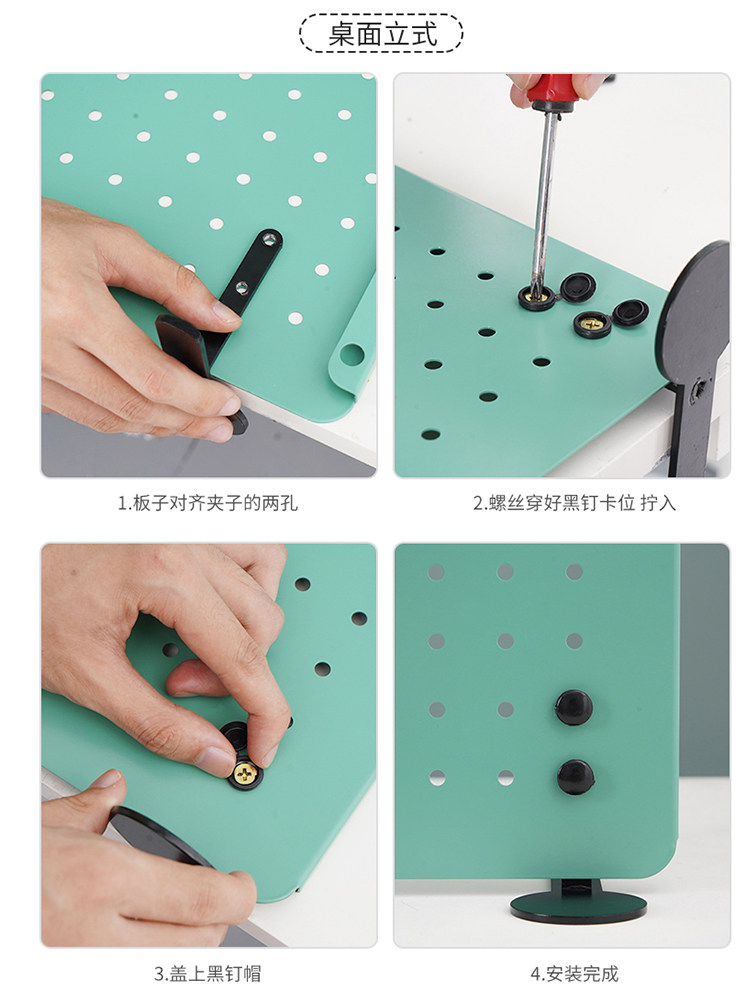 桌面立式

1.板子对齐夹子的两孔

2.螺丝穿好黑钉卡位 拧入

3.盖上黑钉帽

4.安装完成