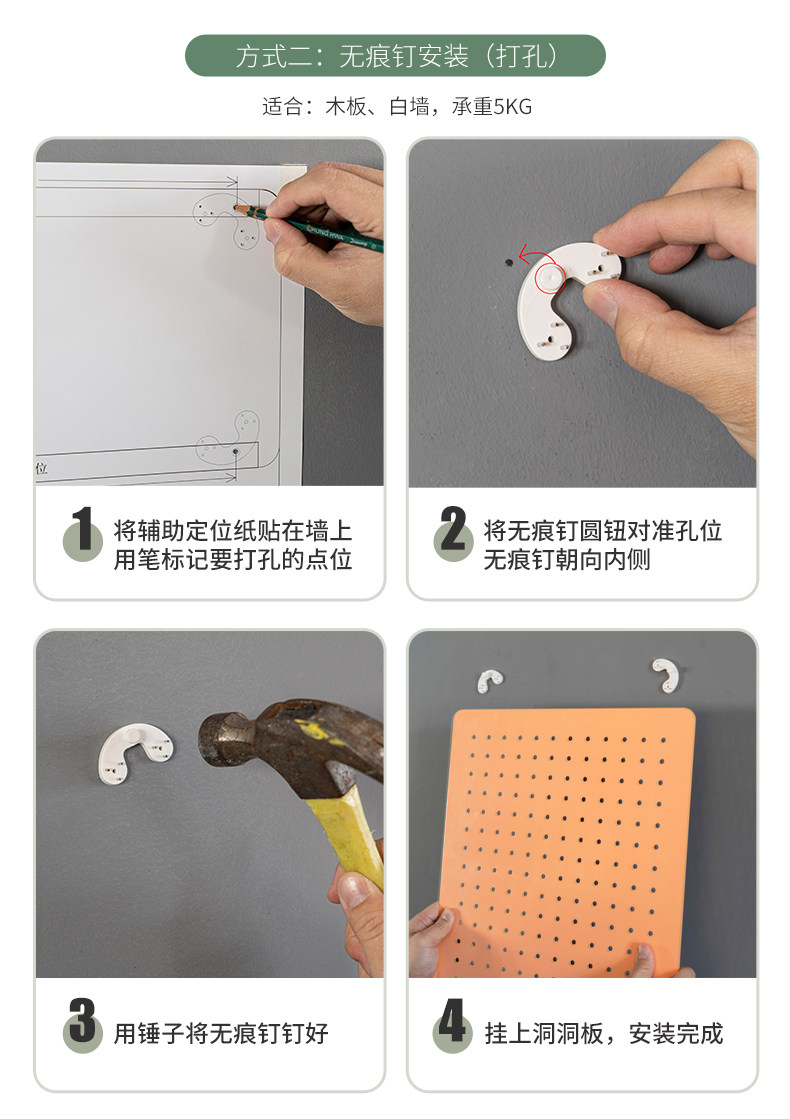 方式二：无痕钉安装（打孔）

适合：木板、白墙，承重5KG

位

1 将辅助定位纸贴在墙上 用笔标记要打孔的点位

2 将无痕钉圆钮对准孔位 无痕钉朝向内侧

3 用锤子将无痕钉钉好

4 挂上洞洞板，安装完成