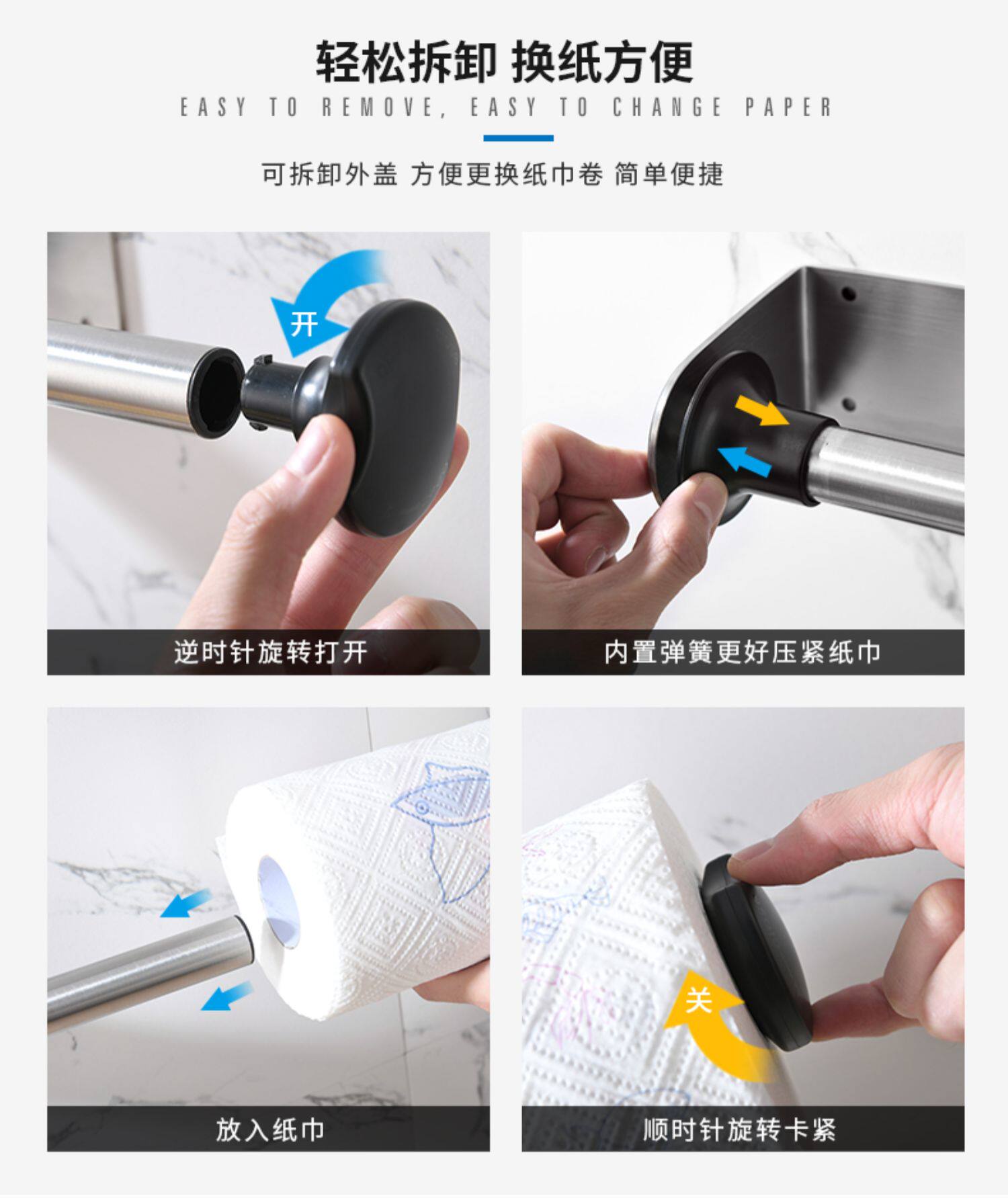 轻松拆卸 换纸方便

EASY TO REMOVE, EASY TO CHANGE PAPER

可拆卸外盖 方便更换纸巾卷 简单便捷

开

逆时针旋转打开

内置弹簧更好压紧纸巾

放入纸巾

关

顺时针旋转卡紧