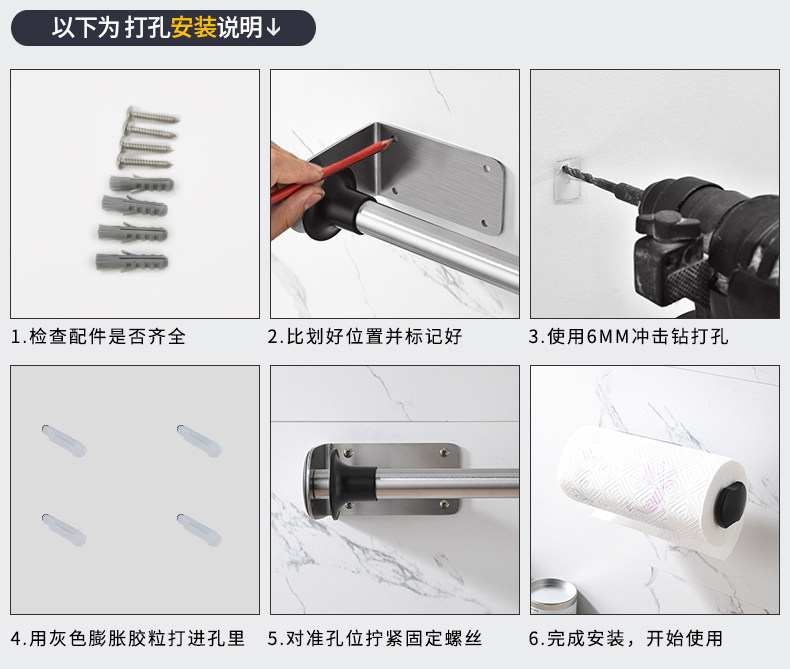 以下为 打孔安装说明↓

1.检查配件是否齐全

2.比划好位置并标记好

3.使用6MM冲击钻打孔

4.用灰色膨胀胶粒打进孔里

5.对准孔位拧紧固定螺丝

6.完成安装，开始使用