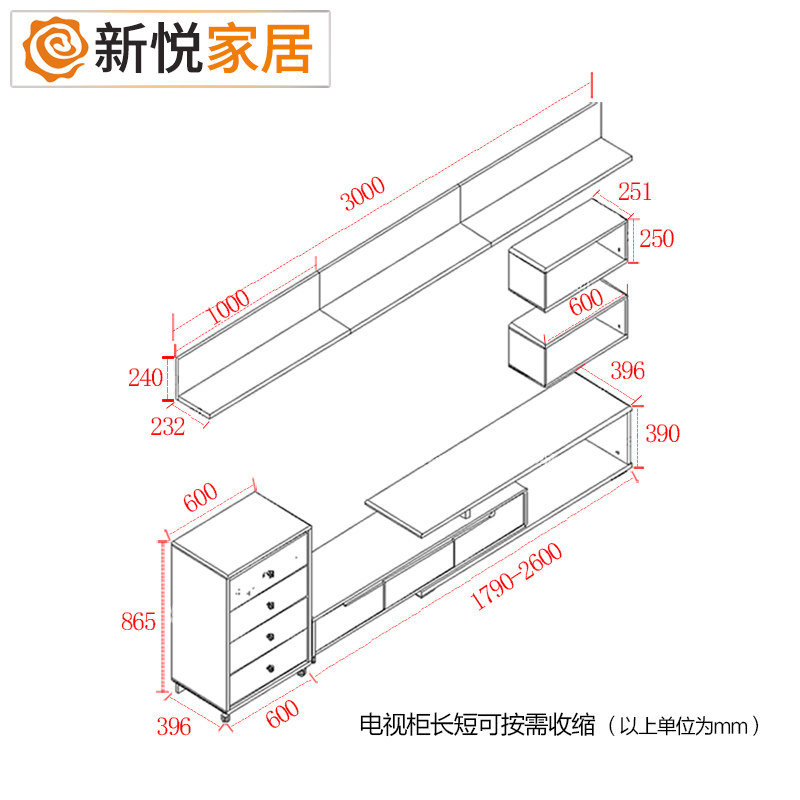 新悦家居

3000
1000
240
232
251
250
600
396
390
600
865
1790-2600
396
600

电视柜长短可按需收缩（以上单位为mm）