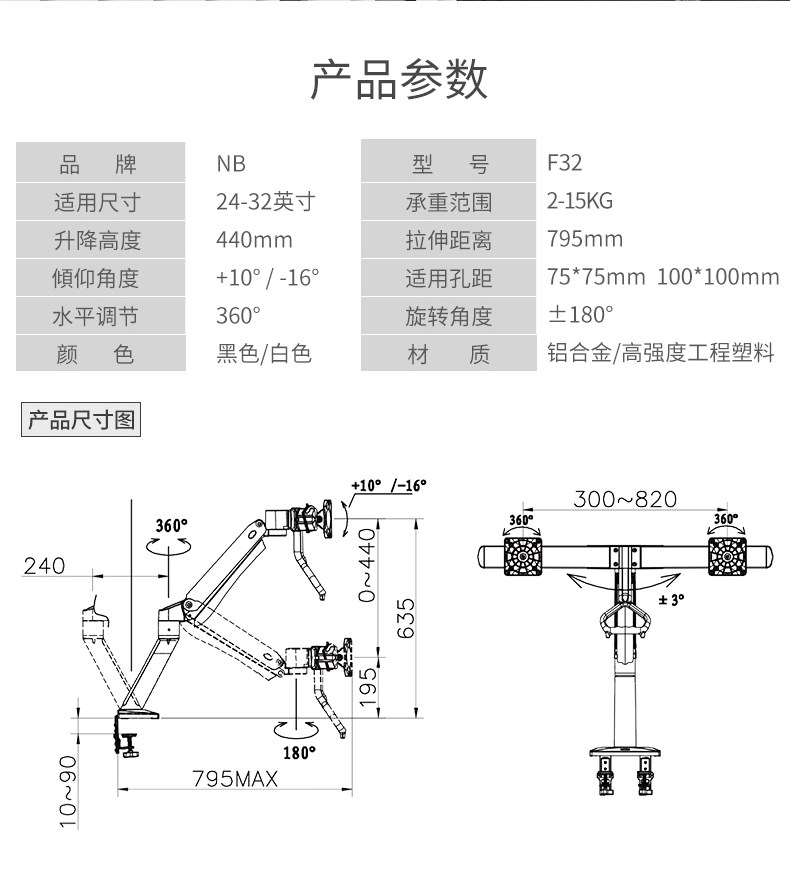 产品参数

| 品　牌 | NB | 型　号 | F32 |
|---|---|---|---|
| 适用尺寸 | 24-32英寸 | 承重范围 | 2-15KG |
| 升降高度 | 440mm | 拉伸距离 | 795mm |
| 倾仰角度 | +10° / -16° | 适用孔距 | 75*75mm 100*100mm |
| 水平调节 | 360° | 旋转角度 | ±180° |
| 颜　色 | 黑色/白色 | 材　质 | 铝合金/高强度工程塑料 |

产品尺寸图

+10° /-16°
360°
240
0~440
635
195
180°
795MAX
10~90

300~820
360°
360°
± 3°