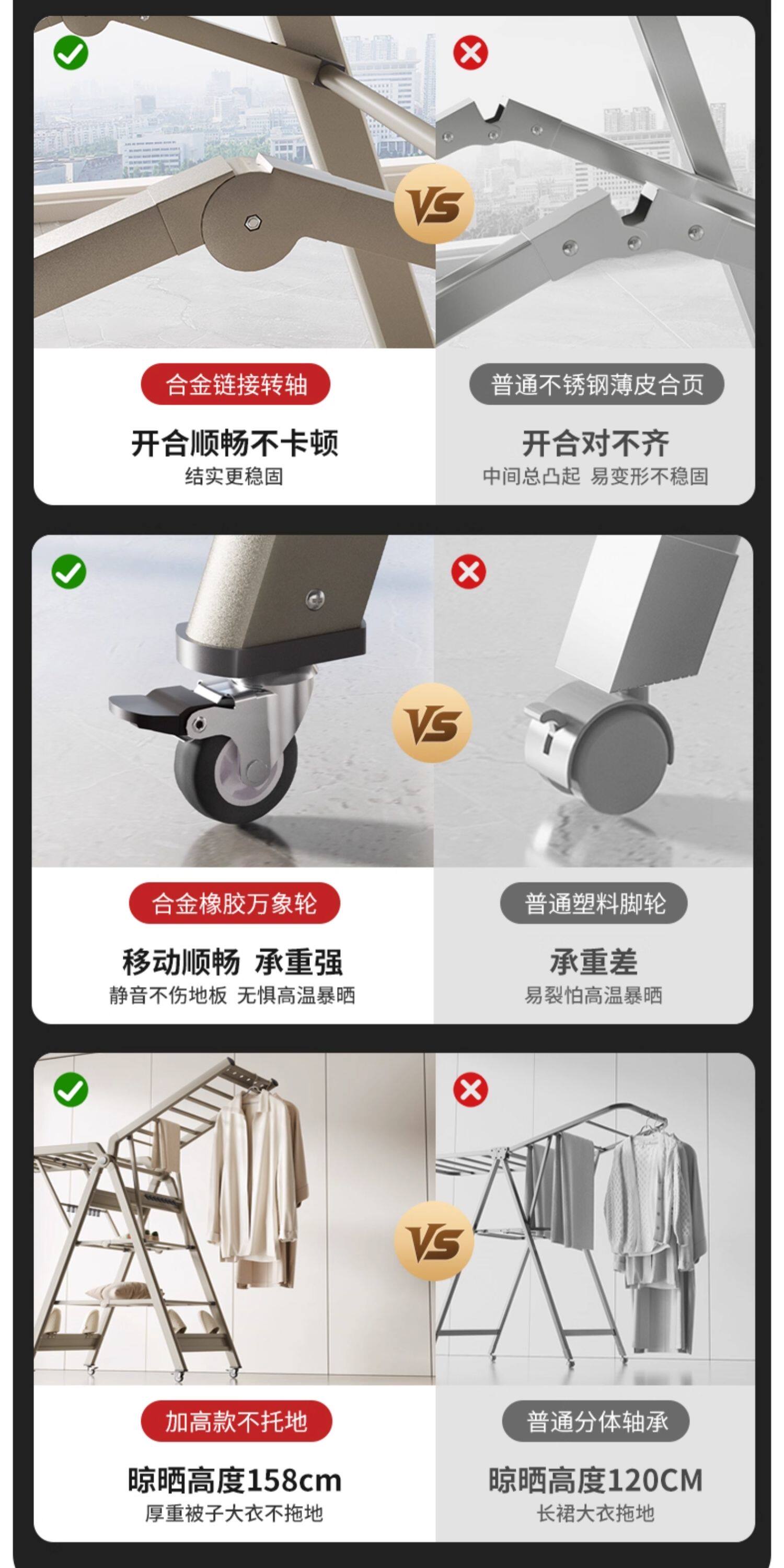 VS

合金链接转轴
开合顺畅不卡顿
结实更稳固

普通不锈钢薄皮合页
开合对不齐
中间总凸起 易变形不稳固

VS

合金橡胶万象轮
移动顺畅 承重强
静音不伤地板 无惧高温暴晒

普通塑料脚轮
承重差
易裂怕高温暴晒

VS

加高款不托地
晾晒高度158cm
厚重被子大衣不拖地

普通分体轴承
晾晒高度120CM
长裙大衣拖地