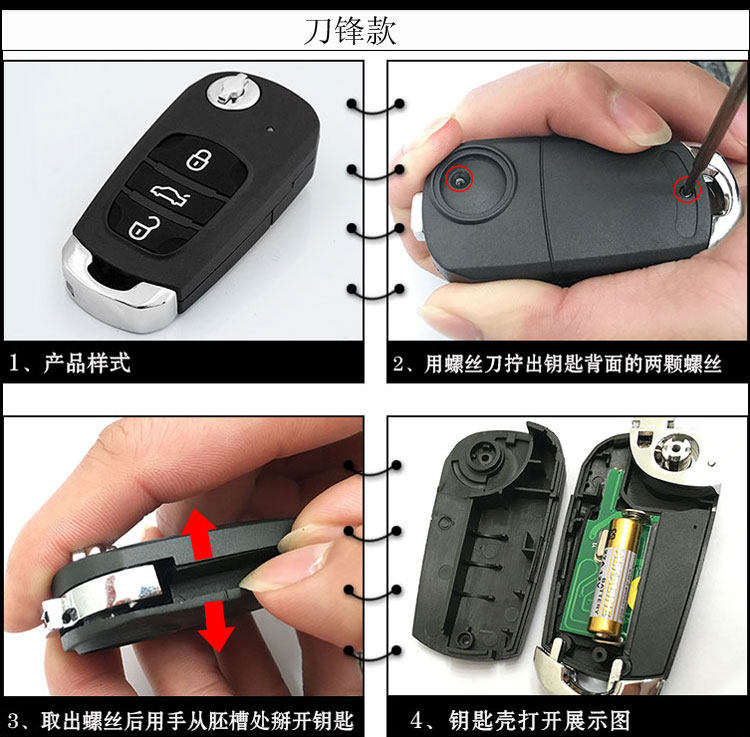 刀锋款

1、产品样式

2、用螺丝刀拧出钥匙背面的两颗螺丝

3、取出螺丝后用手从胚槽处掰开钥匙

4、钥匙壳打开展示图