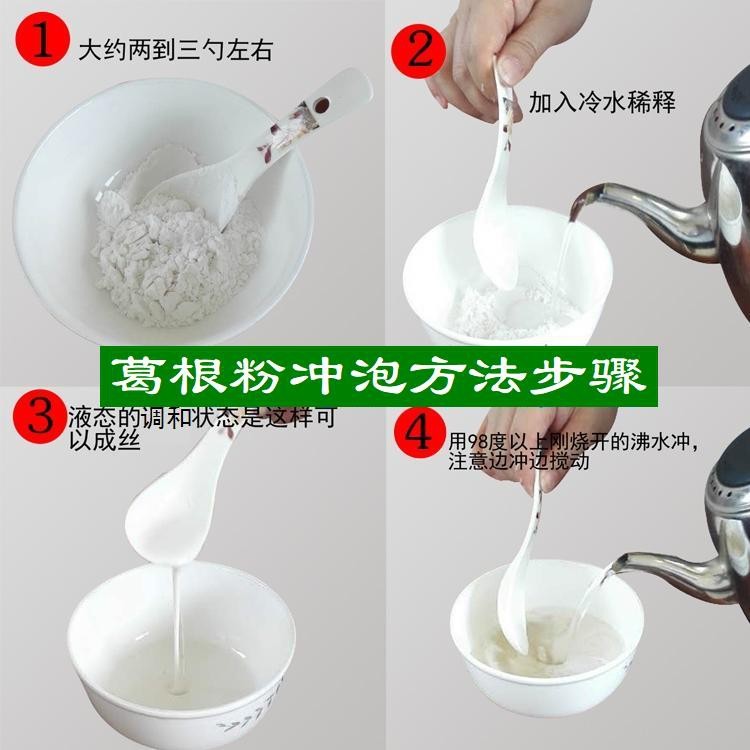 1 大约两到三勺左右

2 加入冷水稀释

葛根粉冲泡方法步骤

3 液态的调和状态是这样可以成丝

4 用98度以上刚烧开的沸水冲，注意边冲边搅动