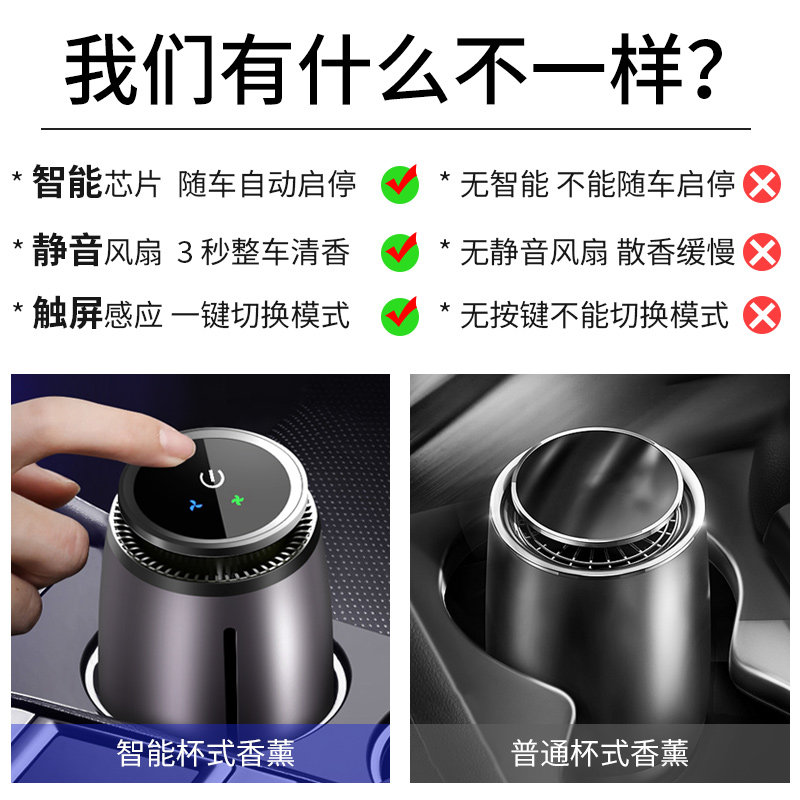 我们有什么不一样?

* 智能芯片 随车自动启停
* 静音风扇 3 秒整车清香
* 触屏感应 一键切换模式

* 无智能 不能随车启停
* 无静音风扇 散香缓慢
* 无按键不能切换模式

智能杯式香薰

普通杯式香薰