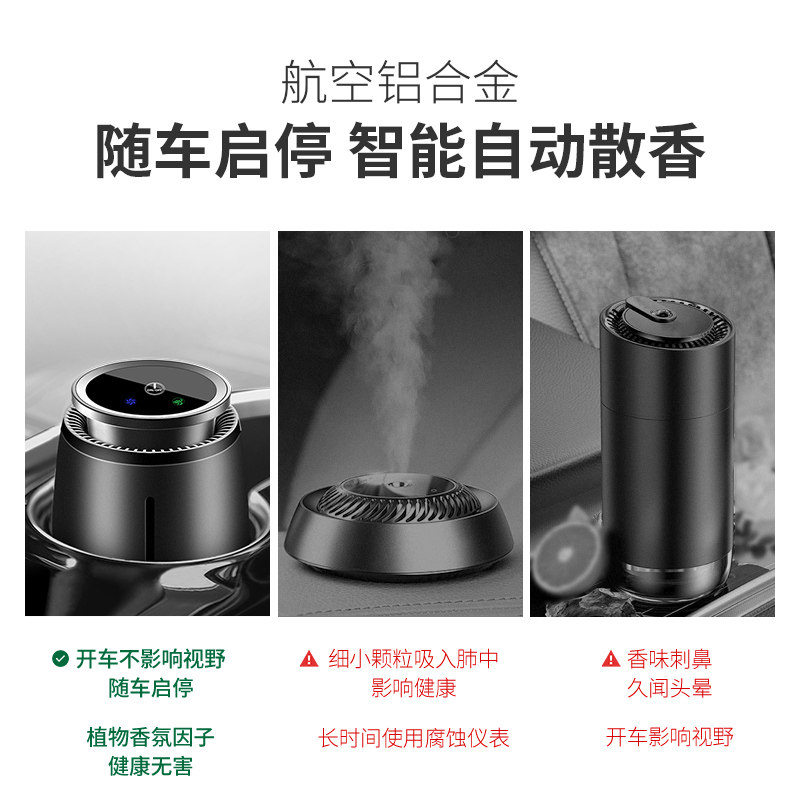 航空铝合金
随车启停 智能自动散香

开车不影响视野
随车启停

植物香氛因子
健康无害

细小颗粒吸入肺中
影响健康

长时间使用腐蚀仪表

香味刺鼻
久闻头晕

开车影响视野