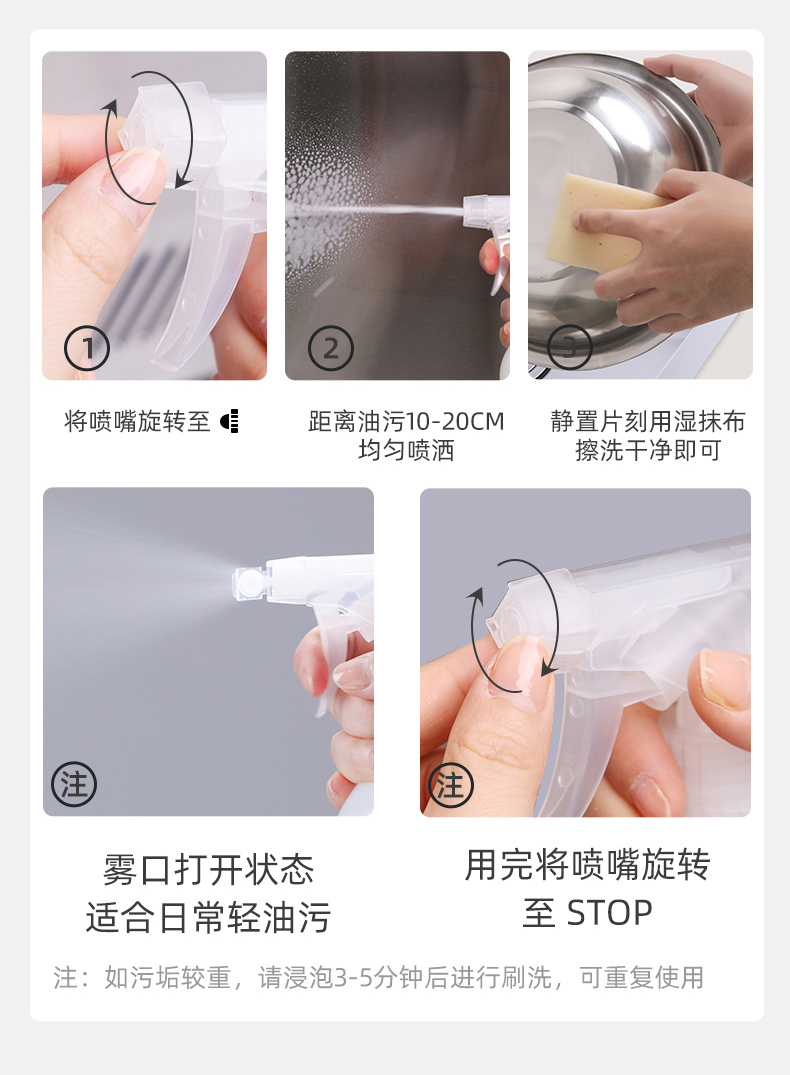 ①

将喷嘴旋转至

②

距离油污10-20CM
均匀喷洒

③

静置片刻用湿抹布
擦洗干净即可

注

雾口打开状态
适合日常轻油污

注

用完将喷嘴旋转
至 STOP

注：如污垢较重，请浸泡3-5分钟后进行刷洗，可重复使用