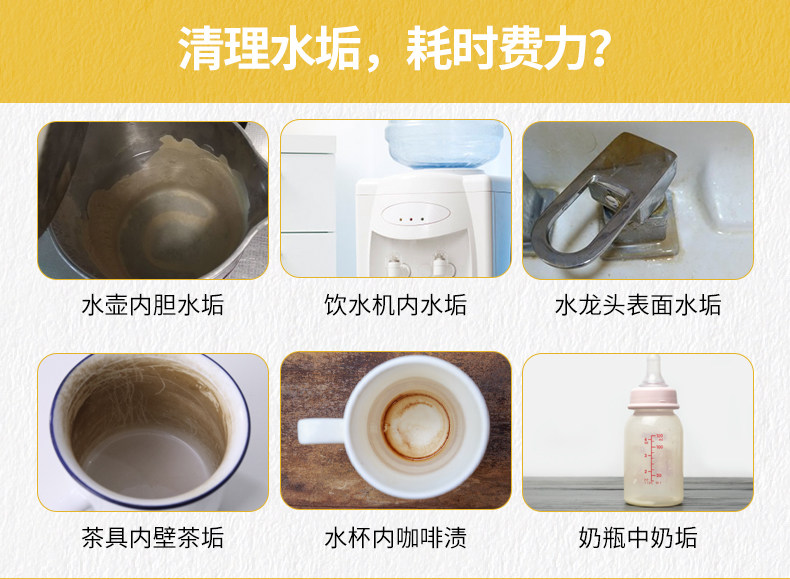 清理水垢，耗时费力？

水壶内胆水垢

饮水机内水垢

水龙头表面水垢

茶具内壁茶垢

水杯内咖啡渍

奶瓶中奶垢