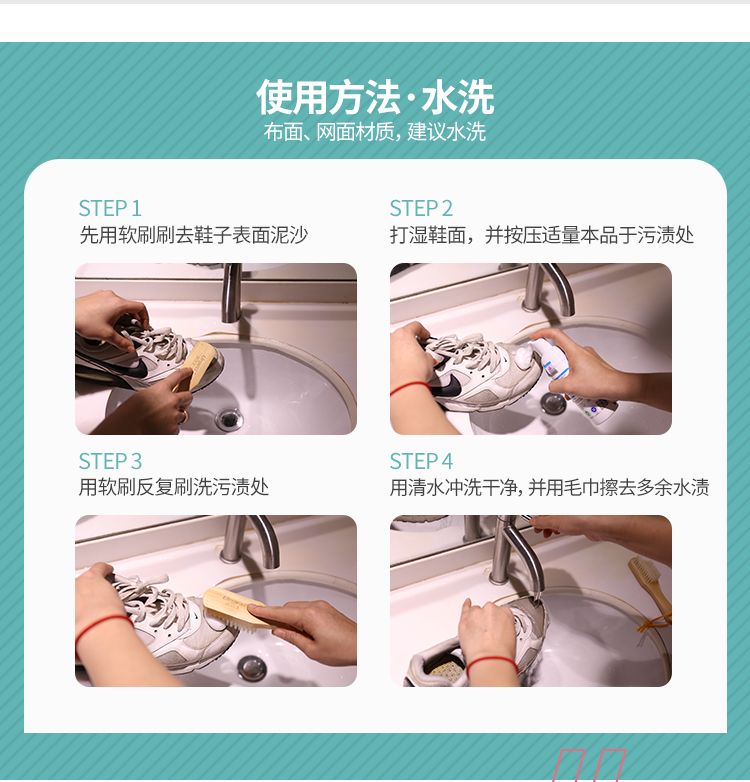 使用方法·水洗
布面、网面材质，建议水洗

STEP 1
先用软刷刷去鞋子表面泥沙

STEP 2
打湿鞋面，并按压适量本品于污渍处

STEP 3
用软刷反复刷洗污渍处

STEP 4
用清水冲洗干净，并用毛巾擦去多余水渍