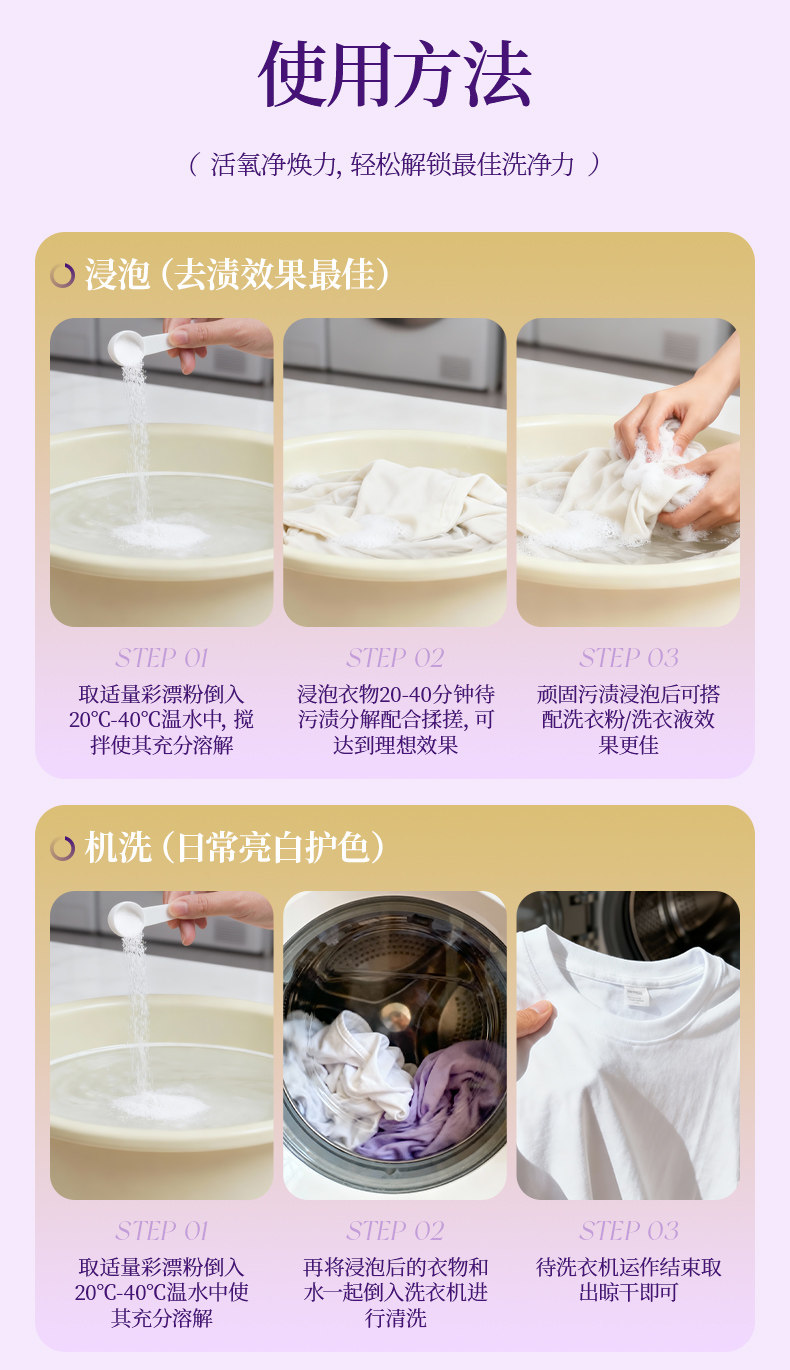 使用方法

（ 活氧净焕力, 轻松解锁最佳洗净力 ）

浸泡（去渍效果最佳）

STEP 01

取适量彩漂粉倒入20℃-40℃温水中, 搅拌使其充分溶解

STEP 02

浸泡衣物20-40分钟待污渍分解配合揉搓, 可达到理想效果

STEP 03

顽固污渍浸泡后可搭配洗衣粉/洗衣液效果更佳

机洗（日常亮白护色）

STEP 01

取适量彩漂粉倒入20℃-40℃温水中使其充分溶解

STEP 02

再将浸泡后的衣物和水一起倒入洗衣机进行清洗

STEP 03

待洗衣机运作结束取出晾干即可