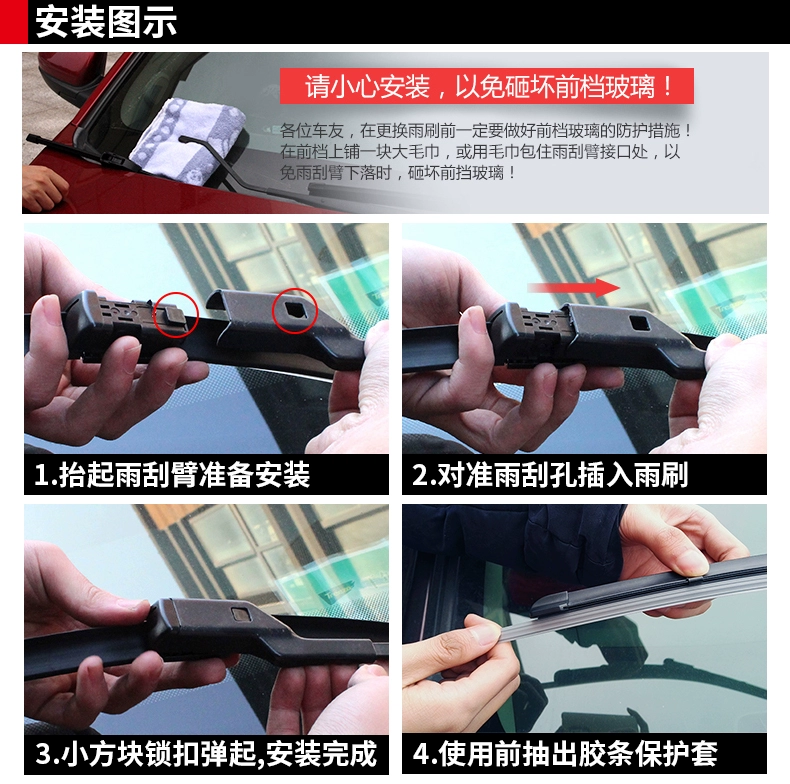 安装图示

请小心安装，以免砸坏前档玻璃！

各位车友，在更换雨刷前一定要做好前档玻璃的防护措施！在前档上铺一块大毛巾，或用毛巾包住雨刮臂接口处，以免雨刮臂下落时，砸坏前挡玻璃！

1.抬起雨刮臂准备安装

2.对准雨刮孔插入雨刷

3.小方块锁扣弹起,安装完成

4.使用前抽出胶条保护套