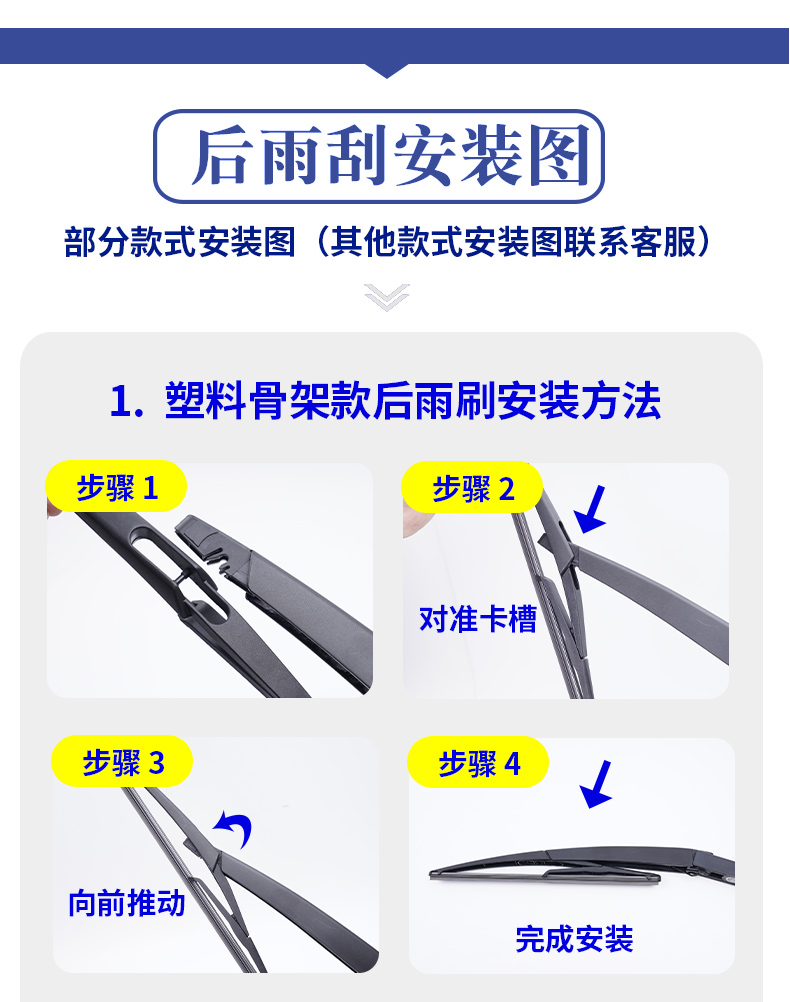 后雨刮安装图

部分款式安装图（其他款式安装图联系客服）

1. 塑料骨架款后雨刷安装方法

步骤 1

步骤 2

对准卡槽

步骤 3

向前推动

步骤 4

完成安装