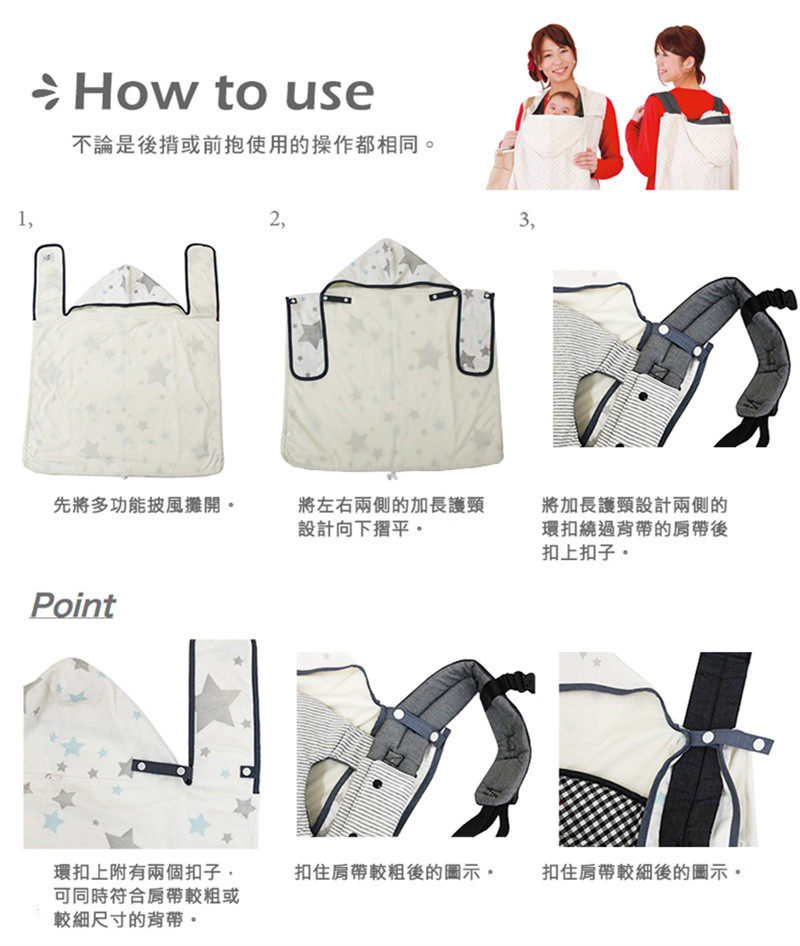 How to use

不論是後揹或前抱使用的操作都相同。

1,

先將多功能披風攤開。

2,

將左右兩側的加長護頸設計向下摺平。

3,

將加長護頸設計兩側的環扣繞過背帶的肩帶後扣上扣子。

Point

環扣上附有兩個扣子，可同時符合肩帶較粗或較細尺寸的背帶。

扣住肩帶較粗後的圖示。

扣住肩帶較細後的圖示。