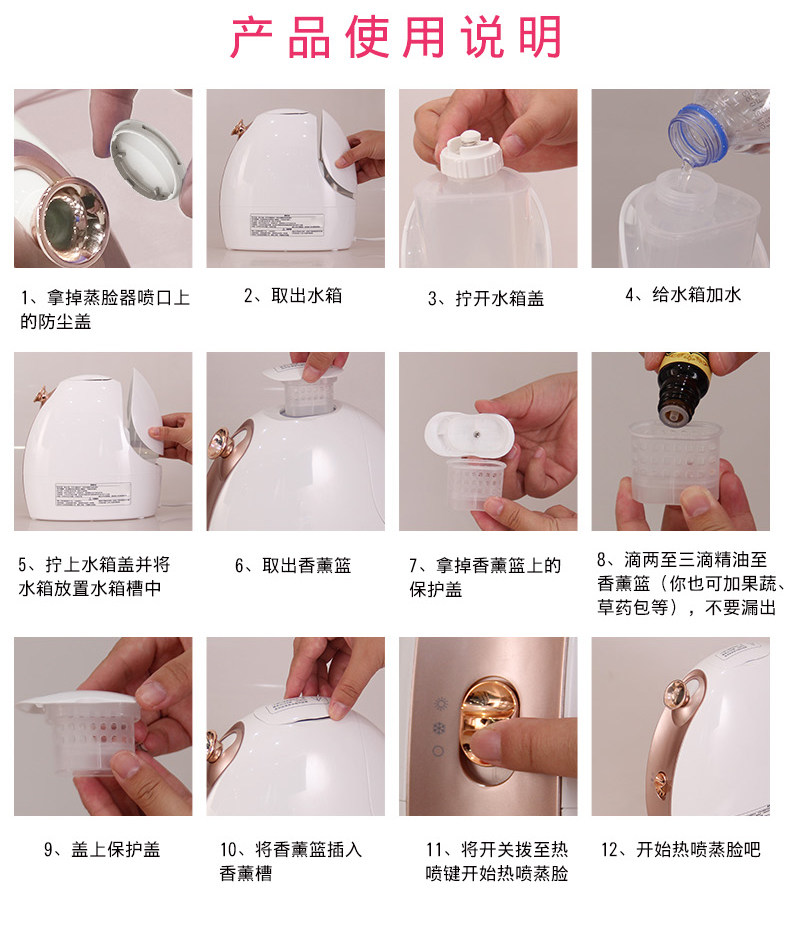 产品使用说明

1、拿掉蒸脸器喷口上的防尘盖

2、取出水箱

3、拧开水箱盖

4、给水箱加水

5、拧上水箱盖并将水箱放置水箱槽中

6、取出香薰篮

7、拿掉香薰篮上的保护盖

8、滴两至三滴精油至香薰篮（你也可加果蔬、草药包等），不要漏出

9、盖上保护盖

10、将香薰篮插入香薰槽

11、将开关拨至热喷键开始热喷蒸脸

12、开始热喷蒸脸吧