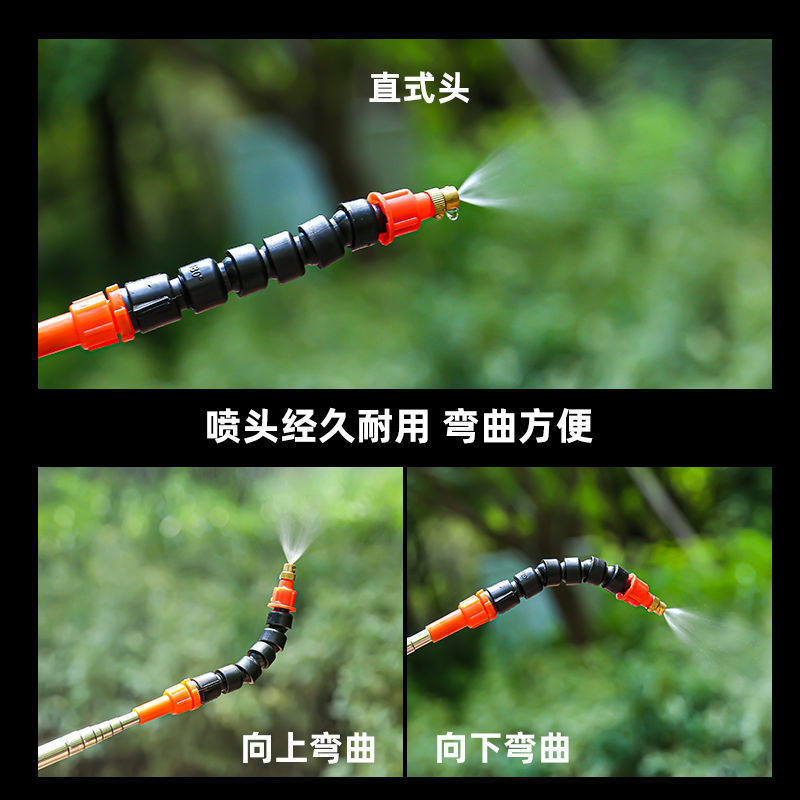 直式头

喷头经久耐用 弯曲方便

向上弯曲

向下弯曲