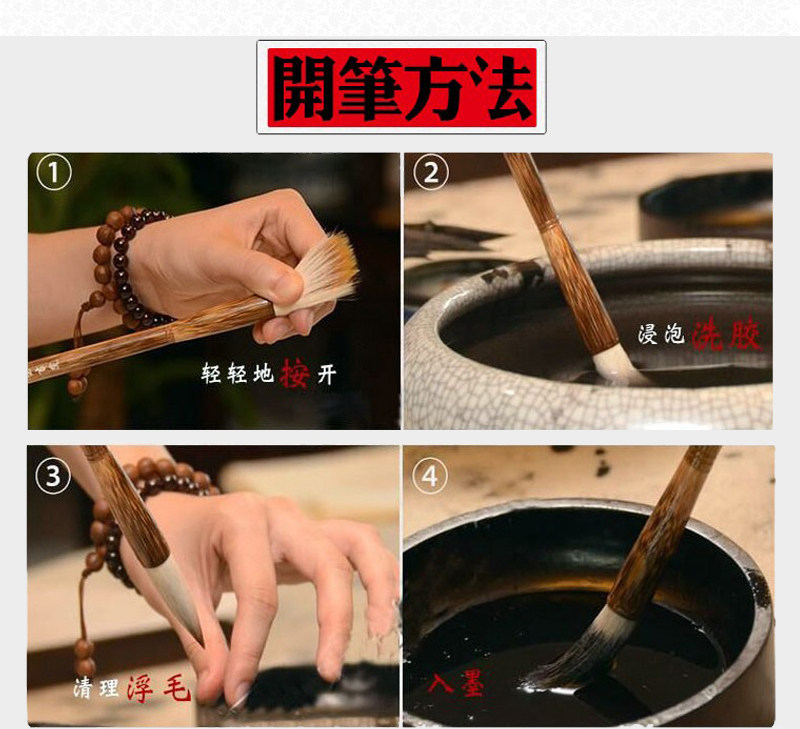 開筆方法

①
轻轻地按开

②
浸泡洗胶

③
清理浮毛

④
入墨