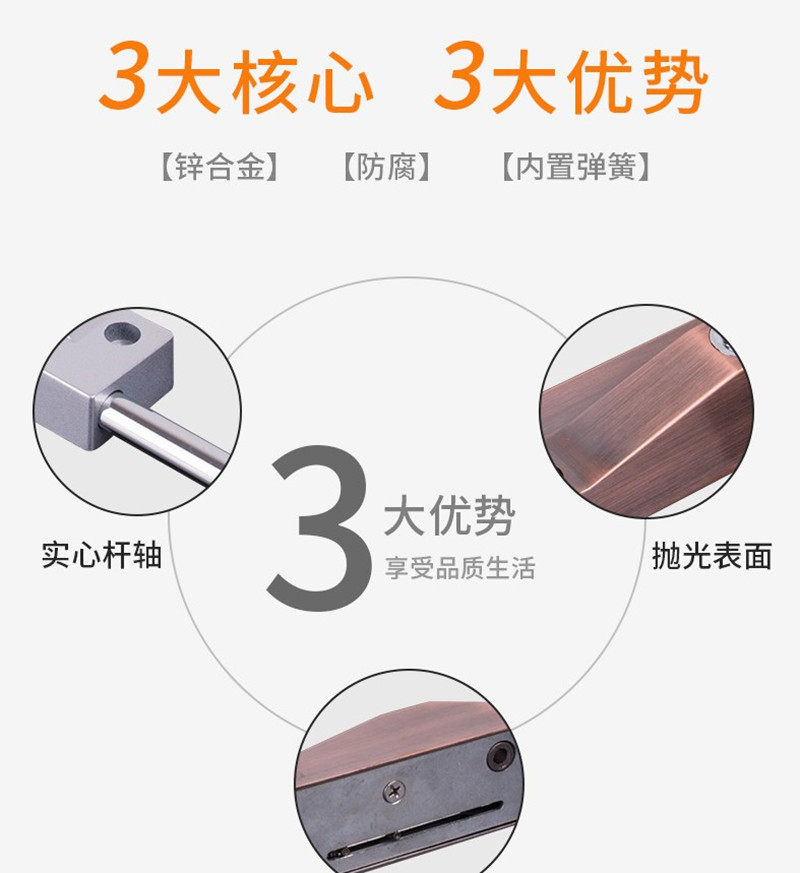 3大核心 3大优势

【锌合金】 【防腐】 【内置弹簧】

实心杆轴

3 大优势
享受品质生活

抛光表面