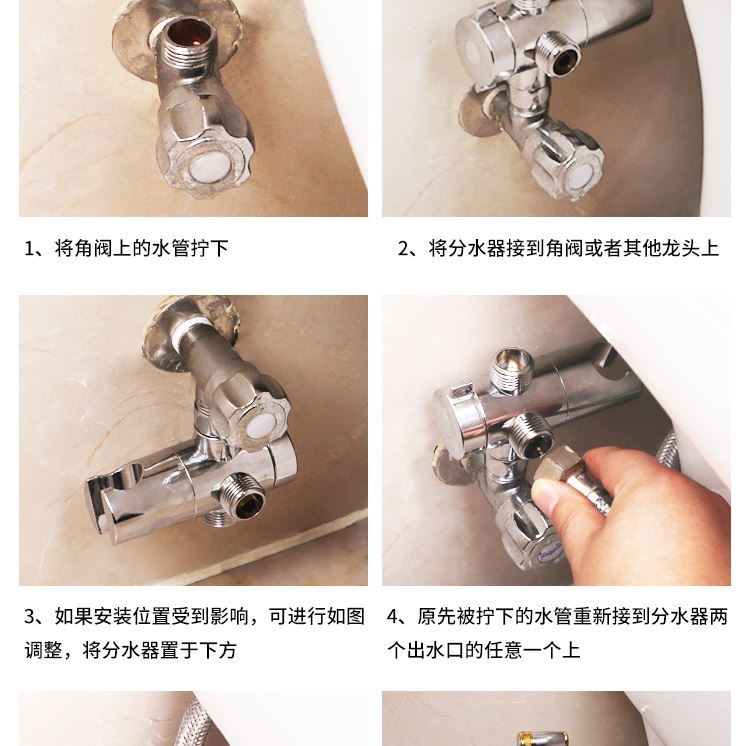 1、将角阀上的水管拧下

2、将分水器接到角阀或者其他龙头上

3、如果安装位置受到影响，可进行如图调整，将分水器置于下方

4、原先被拧下的水管重新接到分水器两个出水口的任意一个上