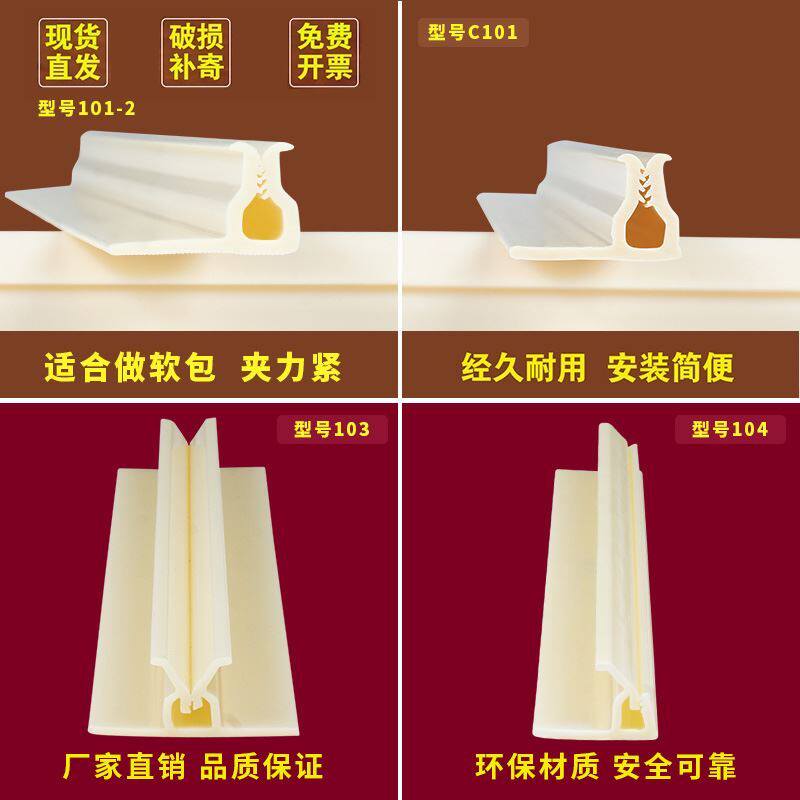 现货直发

破损补寄

免费开票

型号101-2

适合做软包 夹力紧

型号C101

经久耐用 安装简便

型号103

厂家直销 品质保证

型号104

环保材质 安全可靠