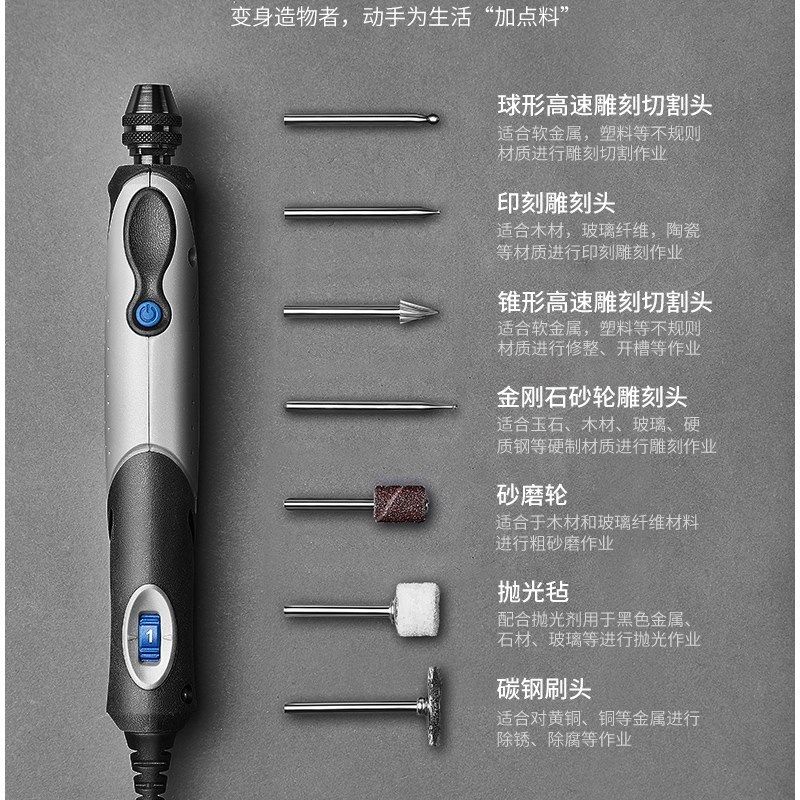 变身造物者，动手为生活“加点料”

球形高速雕刻切割头
适合软金属，塑料等不规则材质进行雕刻切割作业

印刻雕刻头
适合木材，玻璃纤维，陶瓷等材质进行印刻雕刻作业

锥形高速雕刻切割头
适合软金属，塑料等不规则材质进行修整、开槽等作业

金刚石砂轮雕刻头
适合玉石、木材、玻璃、硬质钢等硬制材质进行雕刻作业

砂磨轮
适合于木材和玻璃纤维材料进行粗砂磨作业

抛光毡
配合抛光剂用于黑色金属、石材、玻璃等进行抛光作业

碳钢刷头
适合对黄铜、铜等金属进行除锈、除腐等作业

1