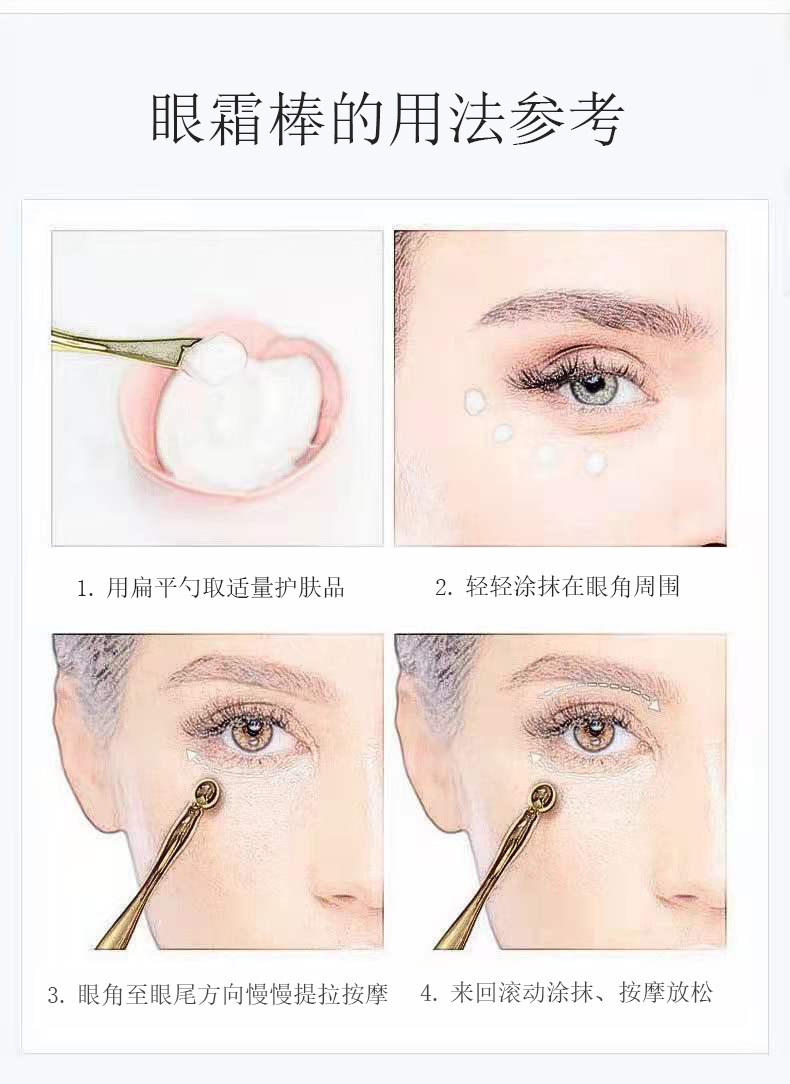 眼霜棒的用法参考

1. 用扁平勺取适量护肤品

2. 轻轻涂抹在眼角周围

3. 眼角至眼尾方向慢慢提拉按摩

4. 来回滚动涂抹、按摩放松