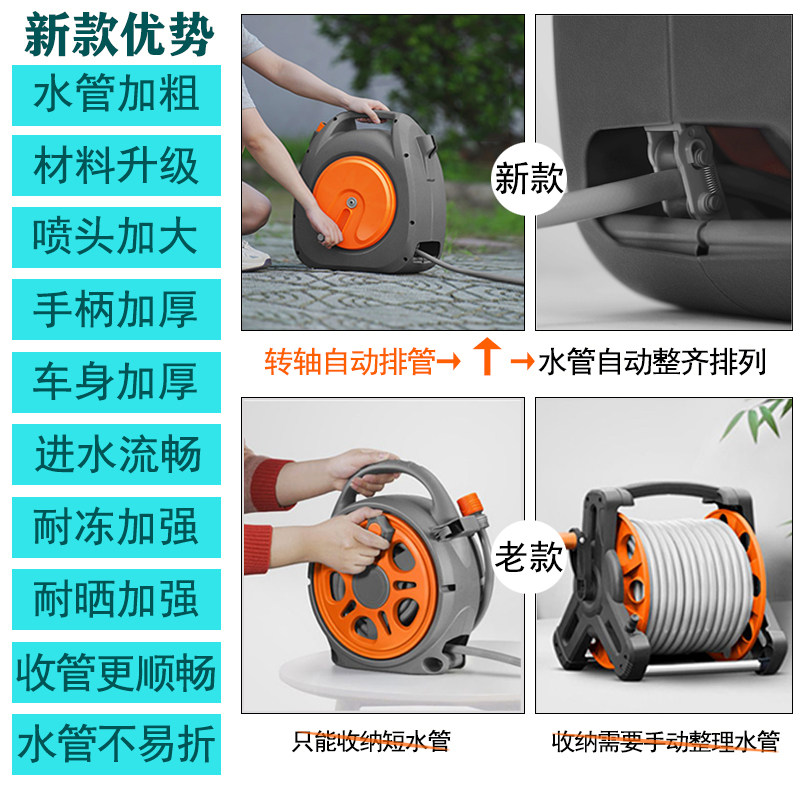 新款优势

水管加粗

材料升级

喷头加大

手柄加厚

车身加厚

进水流畅

耐冻加强

耐晒加强

收管更顺畅

水管不易折

新款

转轴自动排管→ ↑ →水管自动整齐排列

老款

只能收纳短水管

收纳需要手动整理水管