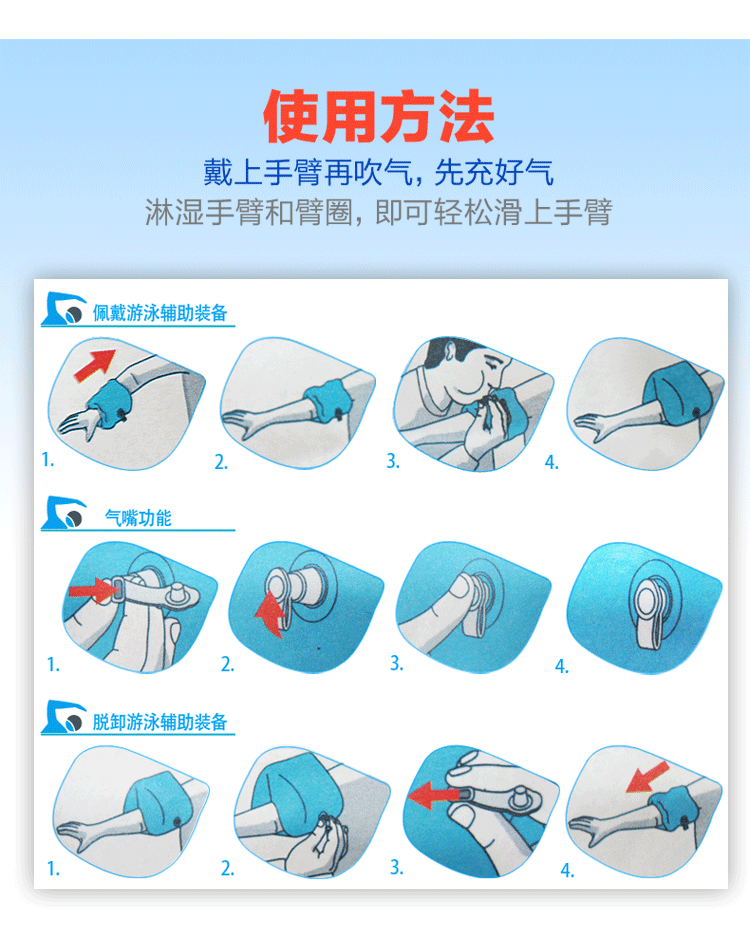 使用方法

戴上手臂再吹气，先充好气

淋湿手臂和臂圈，即可轻松滑上手臂

佩戴游泳辅助装备

1. 2. 3. 4.

气嘴功能

1. 2. 3. 4.

脱卸游泳辅助装备

1. 2. 3. 4.