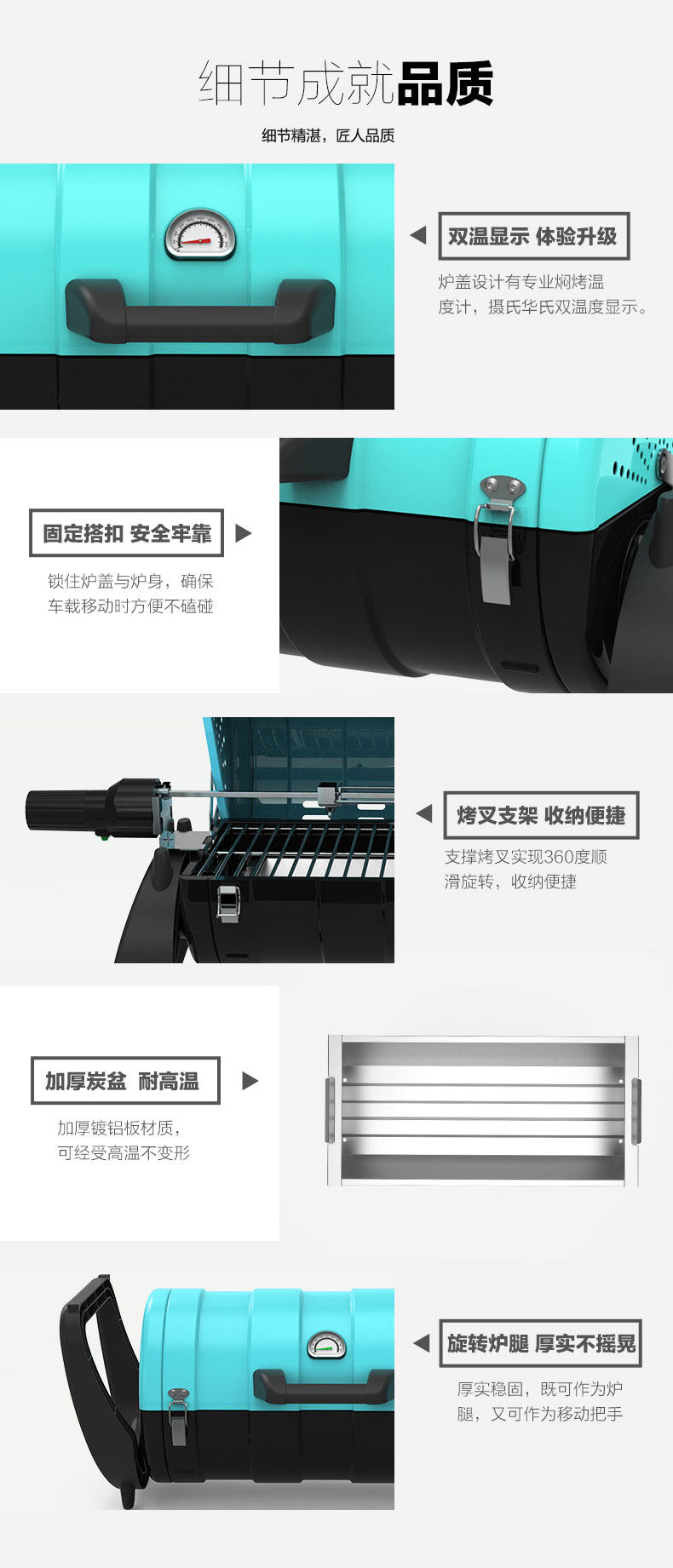 细节成就品质

细节精湛，匠人品质

双温显示 体验升级

炉盖设计有专业焖烤温度计，摄氏华氏双温度显示。

固定搭扣 安全牢靠

锁住炉盖与炉身，确保车载移动时方便不磕碰

烤叉支架 收纳便捷

支撑烤叉实现360度顺滑旋转，收纳便捷

加厚炭盆 耐高温

加厚镀铝板材质，可经受高温不变形

旋转炉腿 厚实不摇晃

厚实稳固，既可作为炉腿，又可作为移动把手