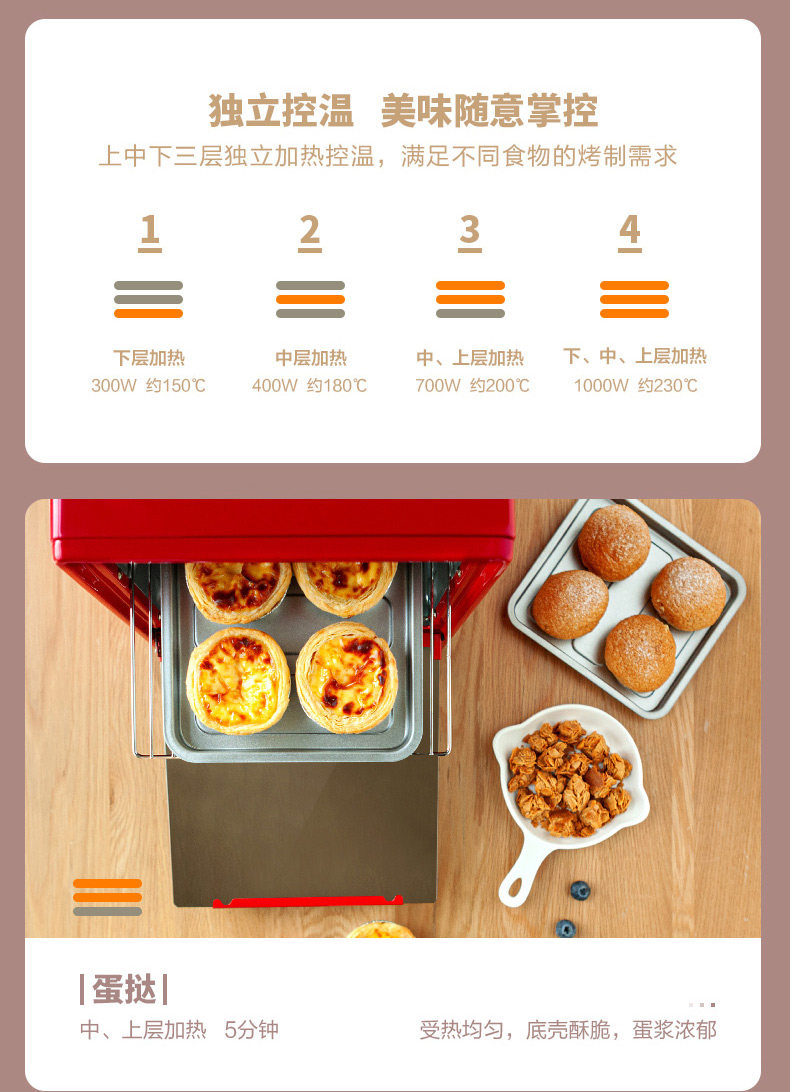 独立控温 美味随意掌控
上中下三层独立加热控温，满足不同食物的烤制需求

1
下层加热
300W 约150℃

2
中层加热
400W 约180℃

3
中、上层加热
700W 约200℃

4
下、中、上层加热
1000W 约230℃

|蛋挞|
中、上层加热 5分钟
受热均匀，底壳酥脆，蛋浆浓郁