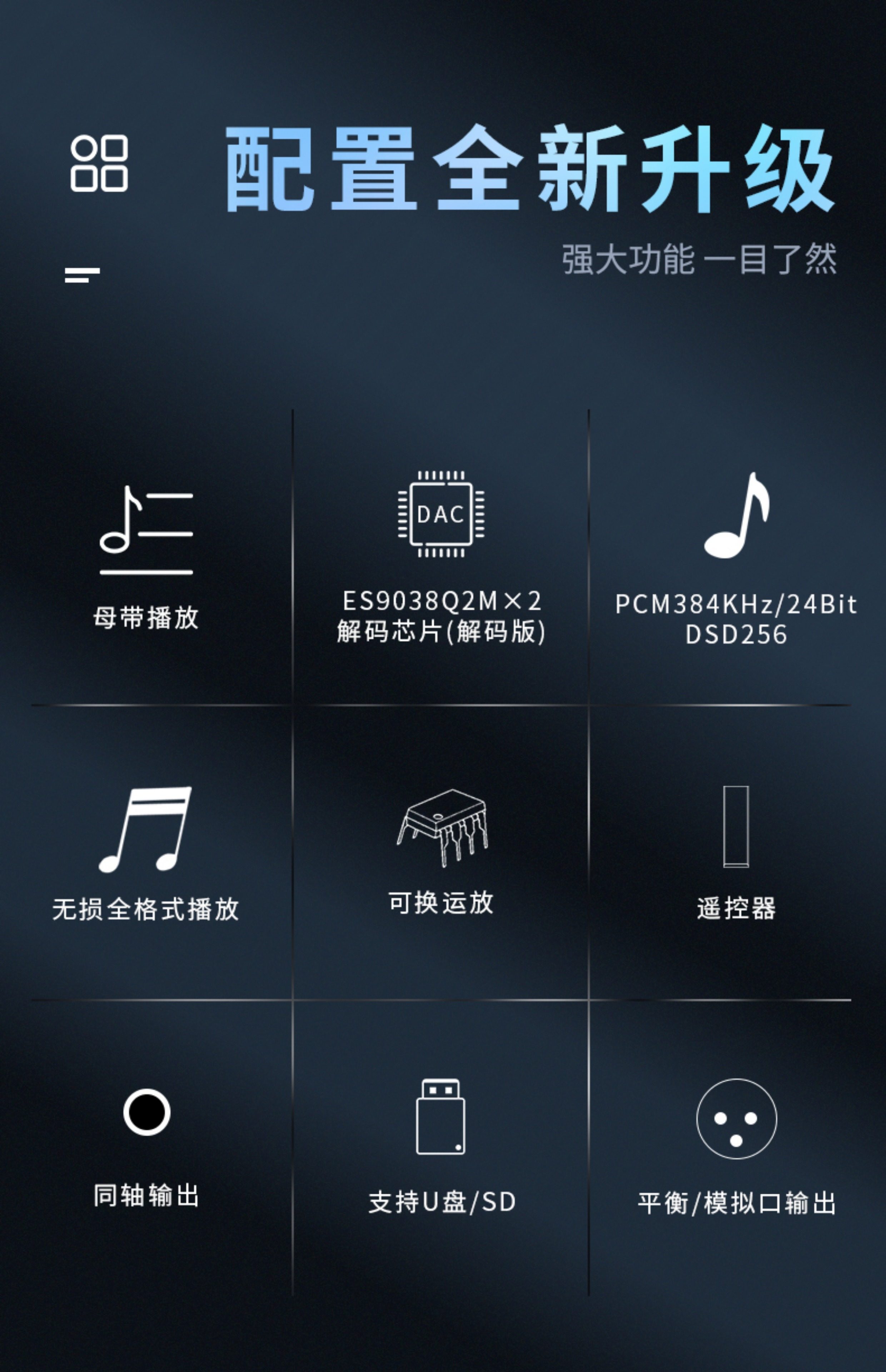 配置全新升级

强大功能 一目了然

母带播放

DAC

ES9038Q2M×2
解码芯片(解码版)

PCM384KHz/24Bit
DSD256

无损全格式播放

可换运放

遥控器

同轴输出

支持U盘/SD

平衡/模拟口输出