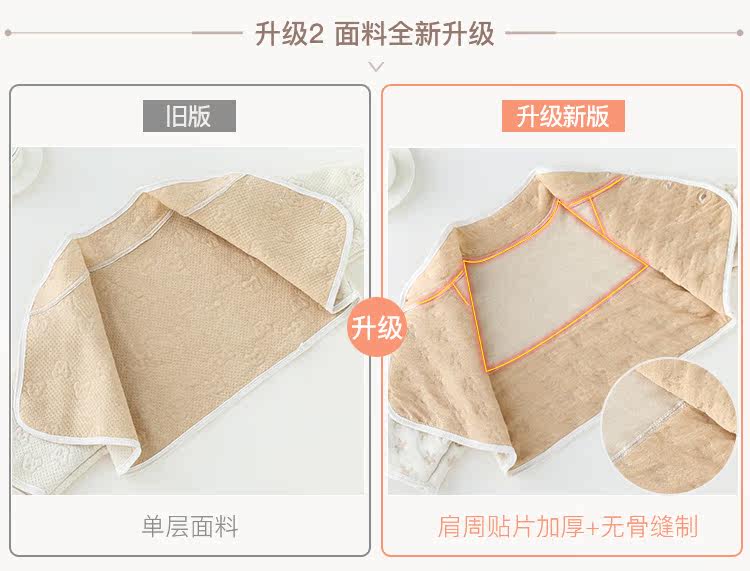 升级2 面料全新升级

旧版

单层面料

升级

升级新版

肩周贴片加厚+无骨缝制