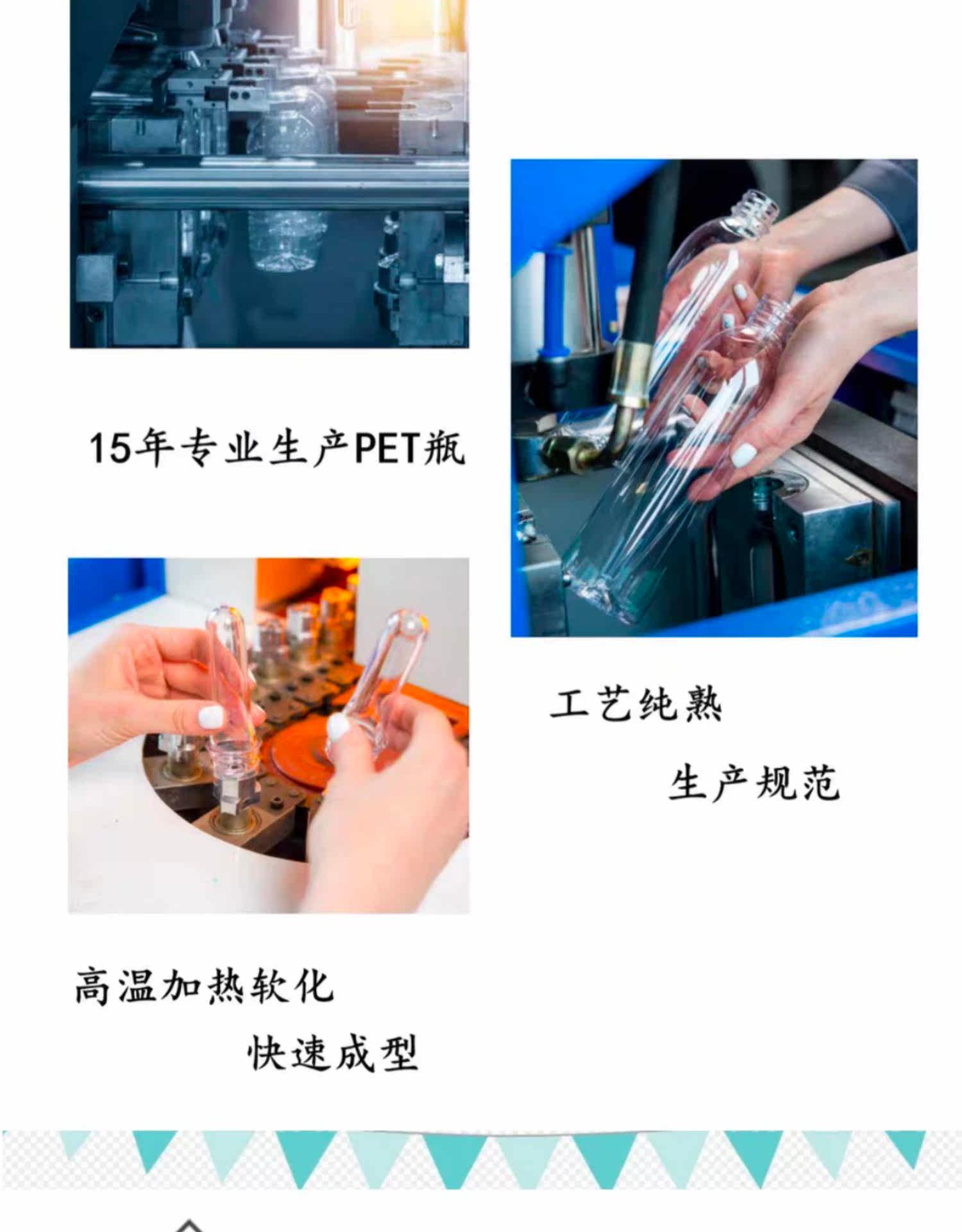 15年专业生产PET瓶

工艺纯熟

生产规范

高温加热软化

快速成型