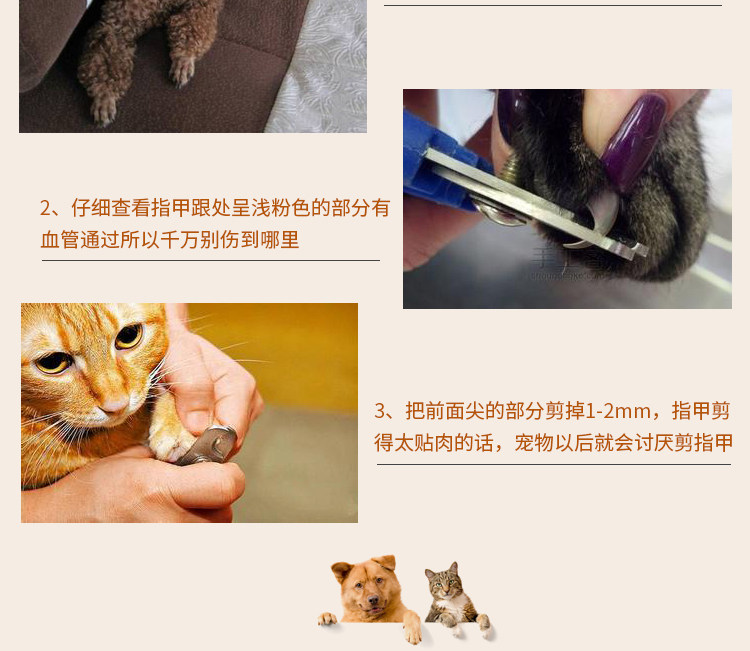 2、仔细查看指甲跟处呈浅粉色的部分有血管通过所以千万别伤到哪里

3、把前面尖的部分剪掉1-2mm，指甲剪得太贴肉的话，宠物以后就会讨厌剪指甲