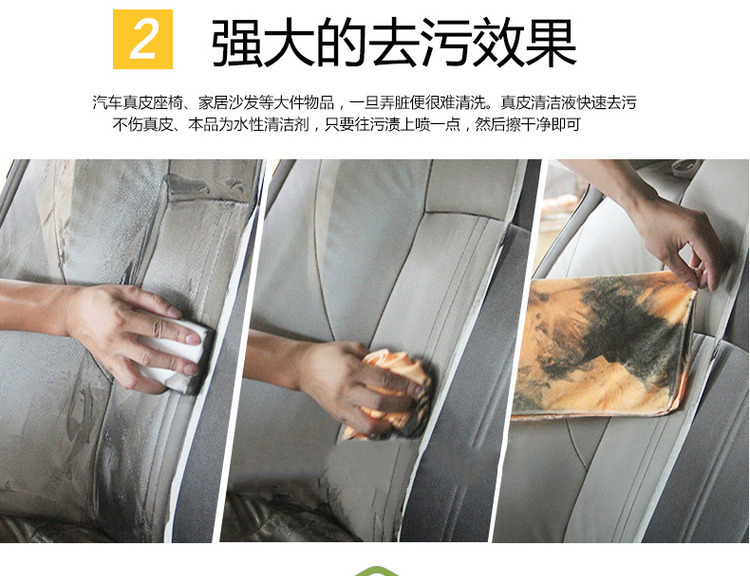 2 强大的去污效果

汽车真皮座椅、家居沙发等大件物品，一旦弄脏便很难清洗。真皮清洁液快速去污不伤真皮、本品为水性清洁剂，只要往污渍上喷一点，然后擦干净即可