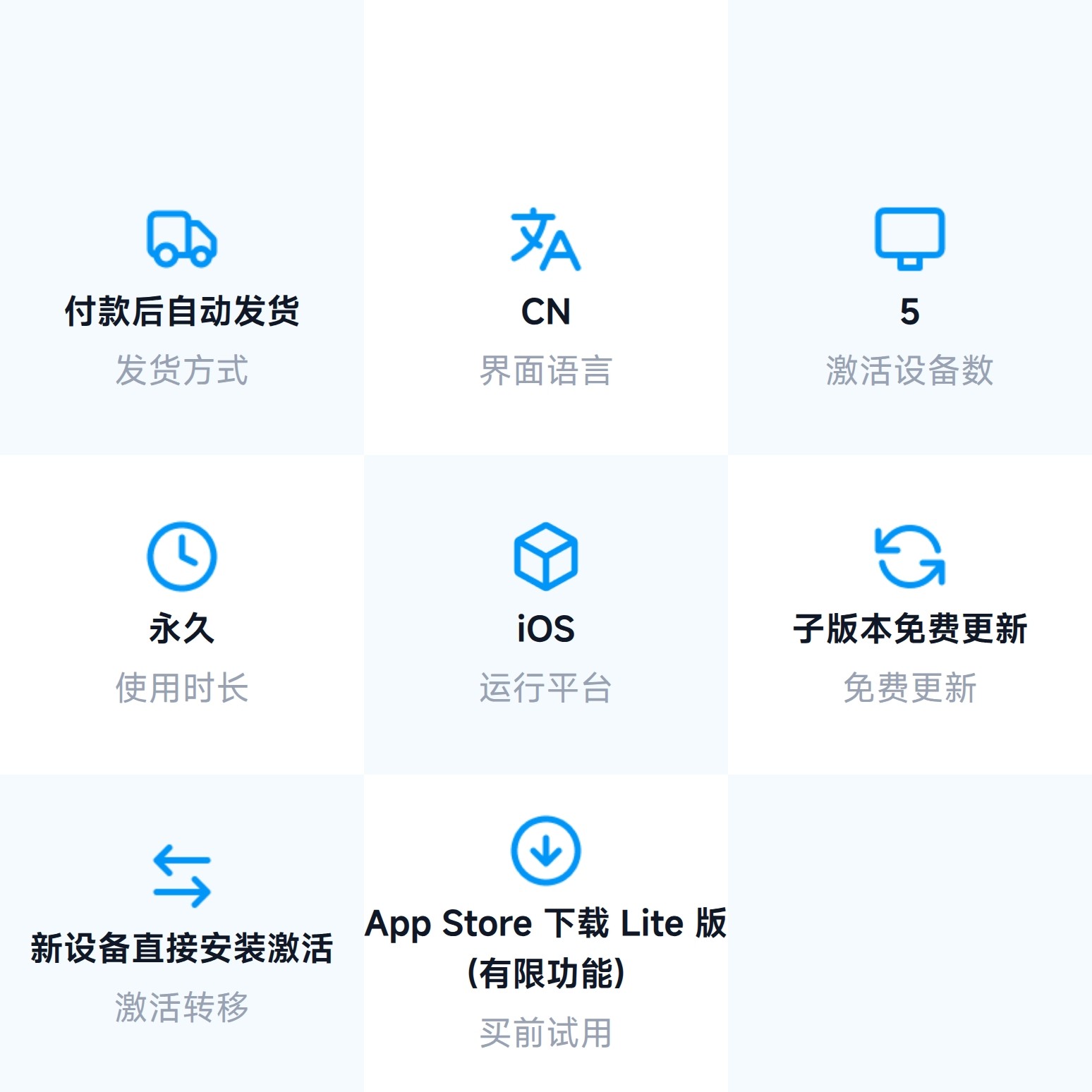 付款后自动发货
发货方式

CN
界面语言

5
激活设备数

永久
使用时长

iOS
运行平台

子版本免费更新
免费更新

新设备直接安装激活
激活转移

App Store下载Lite版(有限功能)
买前试用