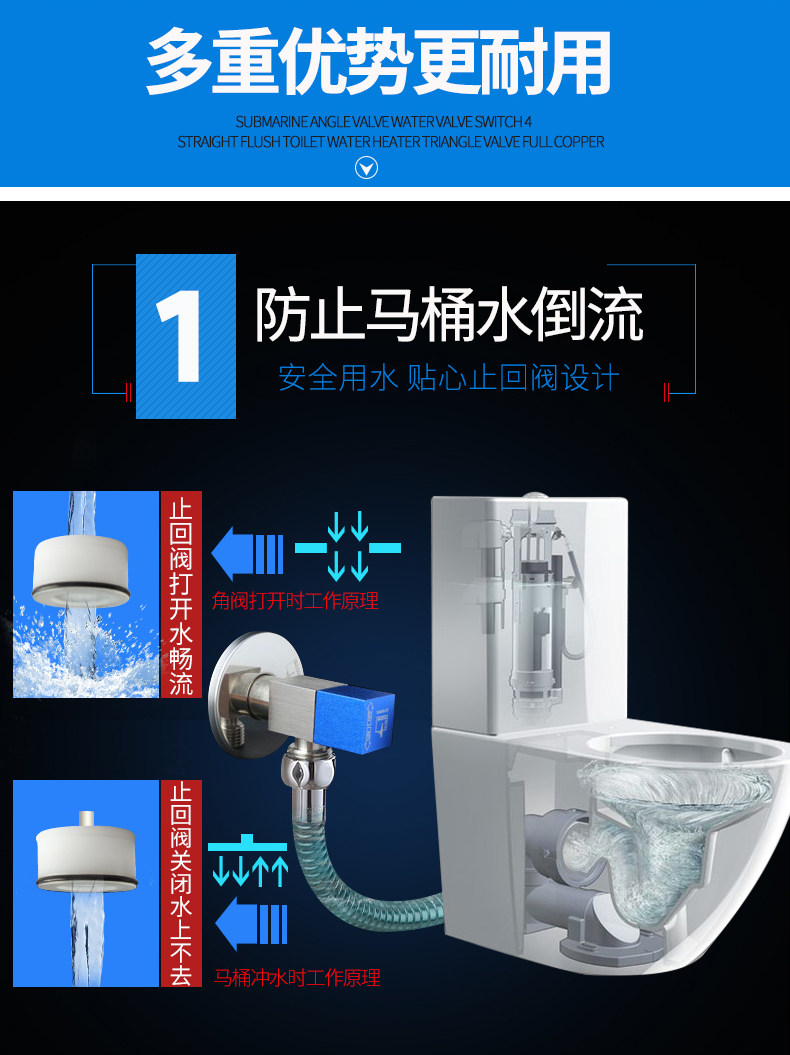 多重优势更耐用

SUBMARINE ANGLE VALVE WATER VALVE SWITCH 4 STRAIGHT FLUSH TOILET WATER HEATER TRIANGLE VALVE FULL COPPER

1

防止马桶水倒流

安全用水 贴心止回阀设计

止回阀打开水畅流

角阀打开时工作原理

止回阀关闭水上不去

马桶冲水时工作原理