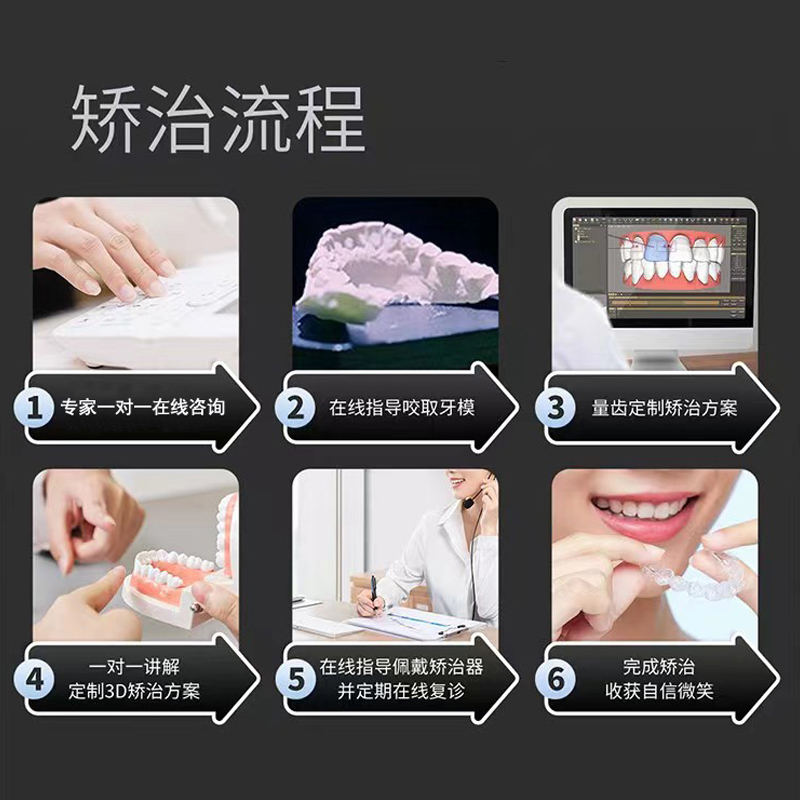 矫治流程

1 专家一对一在线咨询

2 在线指导咬取牙模

3 量齿定制矫治方案

4 一对一讲解
定制3D矫治方案

5 在线指导佩戴矫治器
并定期在线复诊

6 完成矫治
收获自信微笑