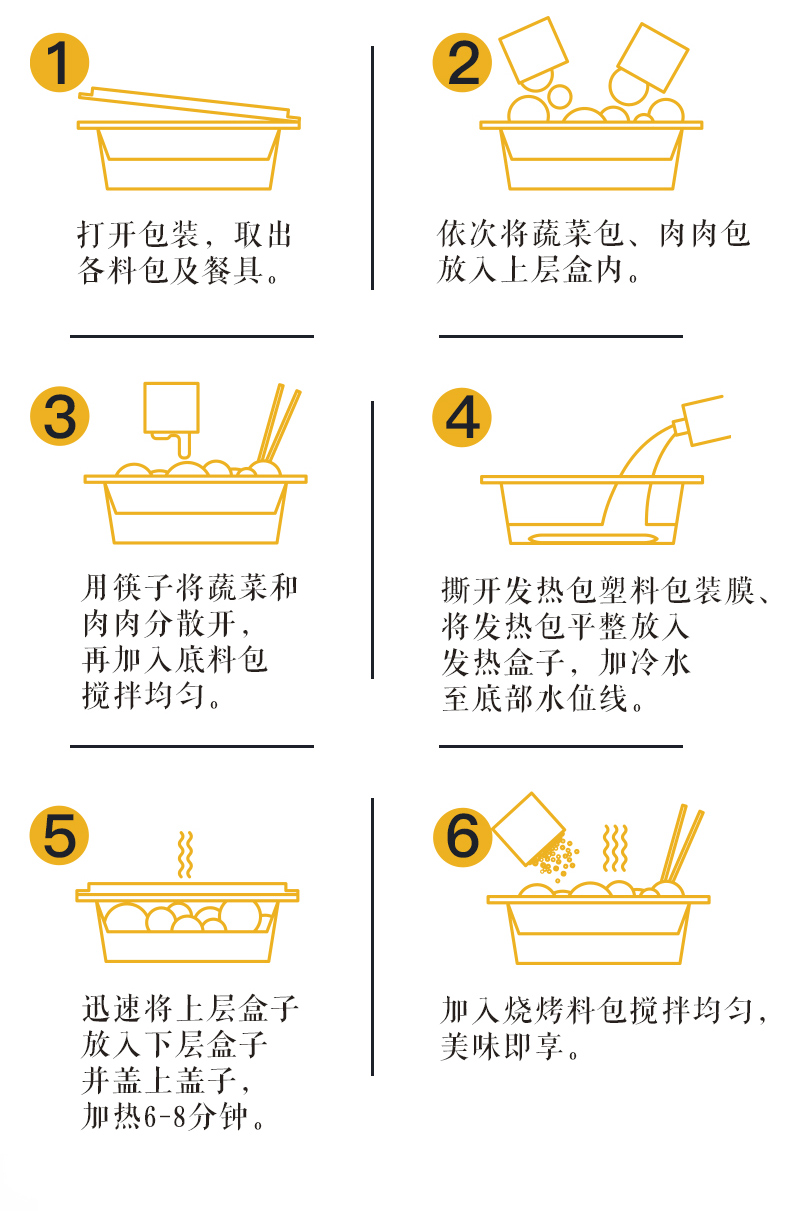 1

打开包装，取出各料包及餐具。

2

依次将蔬菜包、肉肉包放入上层盒内。

3

用筷子将蔬菜和肉肉分散开，再加入底料包搅拌均匀。

4

撕开发热包塑料包装膜、将发热包平整放入发热盒子，加冷水至底部水位线。

5

迅速将上层盒子放入下层盒子并盖上盖子，加热6-8分钟。

6

加入烧烤料包搅拌均匀，美味即享。