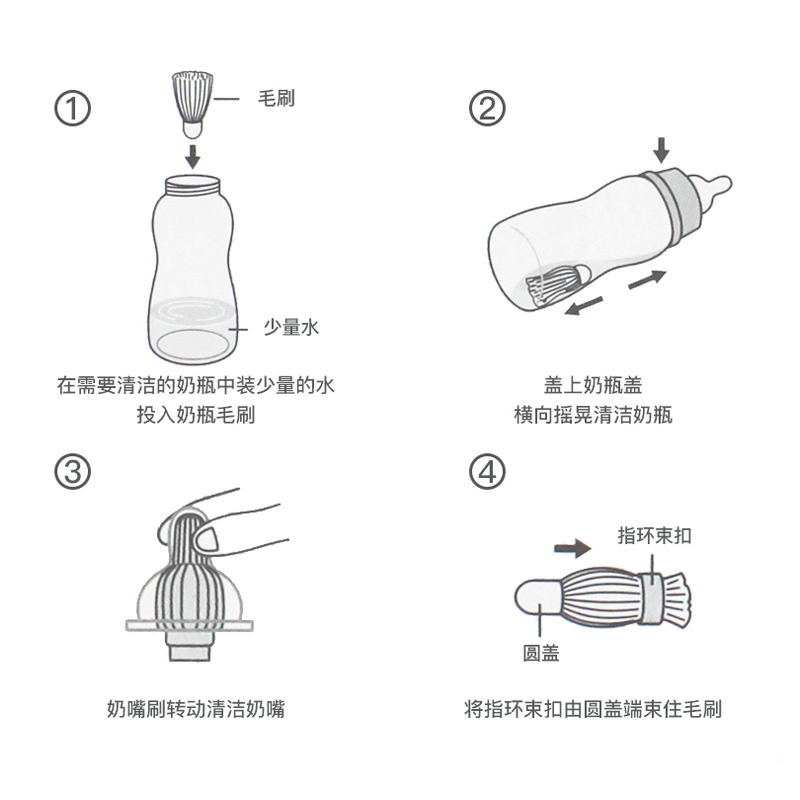 ①

毛刷

少量水

在需要清洁的奶瓶中装少量的水
投入奶瓶毛刷

②

盖上奶瓶盖
横向摇晃清洁奶瓶

③

奶嘴刷转动清洁奶嘴

④

指环束扣

圆盖

将指环束扣由圆盖端束住毛刷