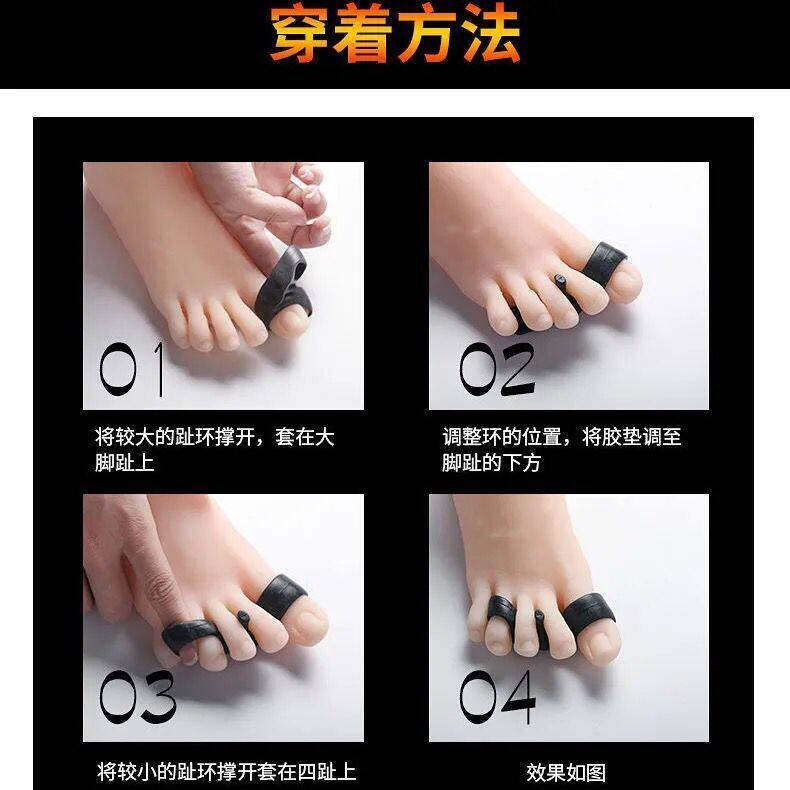 穿着方法

01

将较大的趾环撑开，套在大脚趾上

02

调整环的位置，将胶垫调至脚趾的下方

03

将较小的趾环撑开套在四趾上

04

效果如图