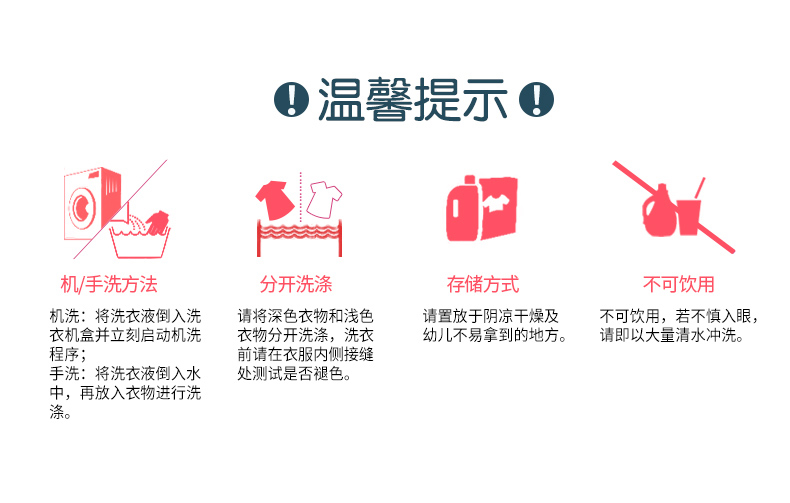 温馨提示

机/手洗方法

机洗：将洗衣液倒入洗衣机盒并立刻启动机洗程序；
手洗：将洗衣液倒入水中，再放入衣物进行洗涤。

分开洗涤

请将深色衣物和浅色衣物分开洗涤，洗衣前请在衣服内侧接缝处测试是否褪色。

存储方式

请置放于阴凉干燥及幼儿不易拿到的地方。

不可饮用

不可饮用，若不慎入眼，请即以大量清水冲洗。